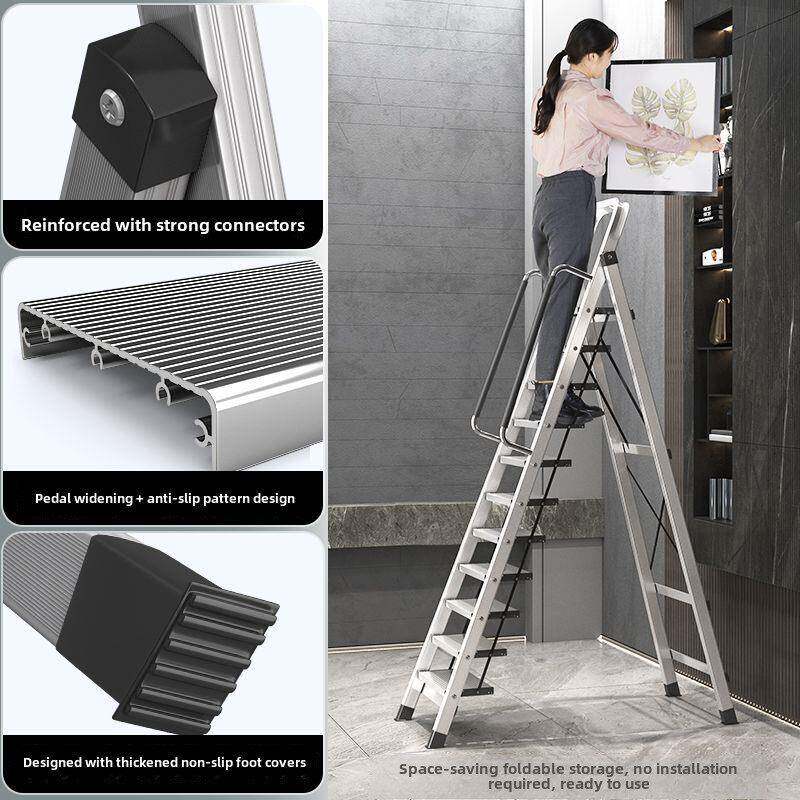 Reinforced with strong connectors

Pedal widening + anti-slip pattern design

Designed with thickened non-slip foot covers

Space-saving foldable storage, no installation required, ready to use