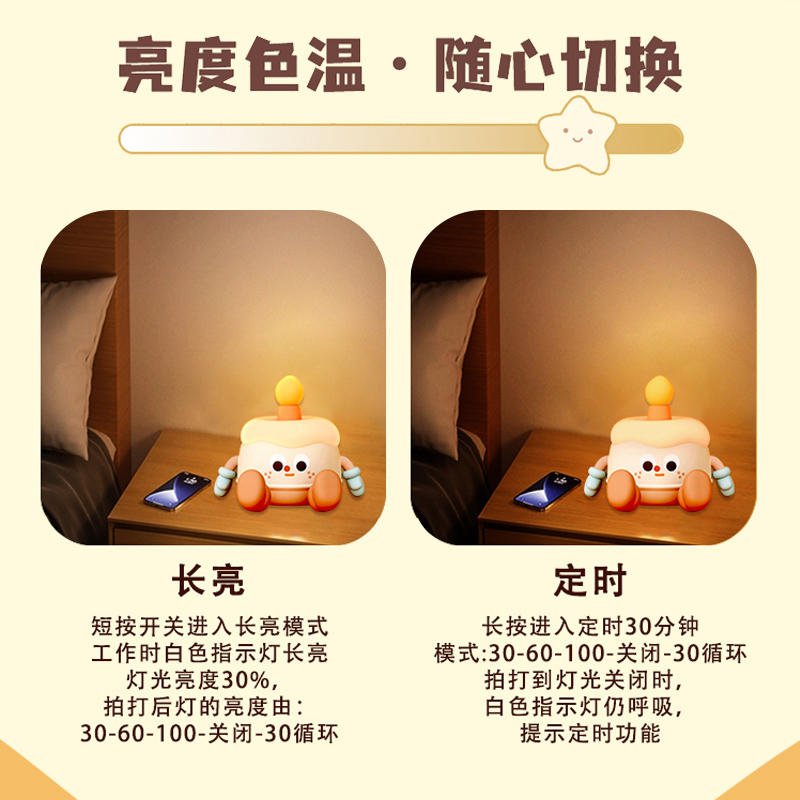 亮度色温 · 随心切换

长亮

短按开关进入长亮模式
工作时白色指示灯长亮
灯光亮度30%,
拍打后灯的亮度由:
30-60-100-关闭-30循环

定时

长按进入定时30分钟
模式:30-60-100-关闭-30循环
拍打到灯光关闭时,
白色指示灯仍呼吸,
提示定时功能