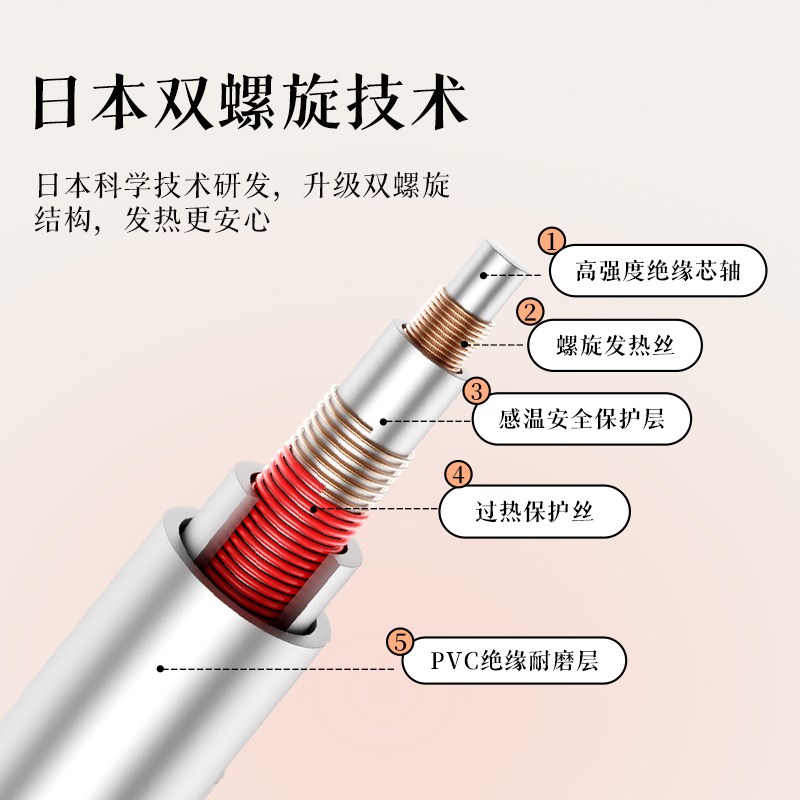 日本双螺旋技术

日本科学技术研发，升级双螺旋结构，发热更安心

1 高强度绝缘芯轴

2 螺旋发热丝

3 感温安全保护层

4 过热保护丝

5 PVC绝缘耐磨层