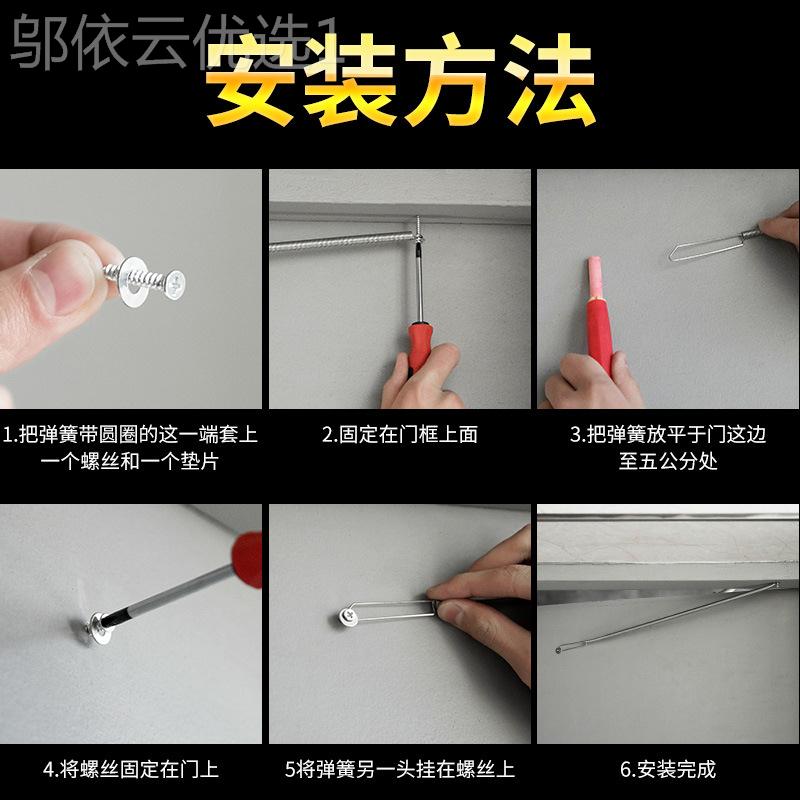 邬依云优选1

安装方法

1.把弹簧带圆圈的这一端套上一个螺丝和一个垫片

2.固定在门框上面

3.把弹簧放平于门这边至五公分处

4.将螺丝固定在门上

5将弹簧另一头挂在螺丝上

6.安装完成