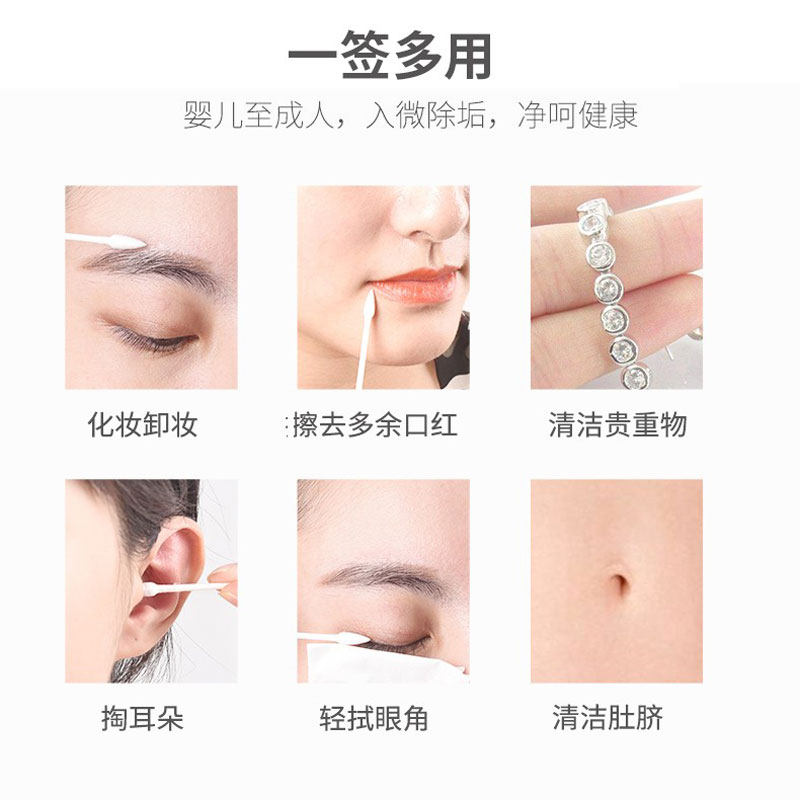 一签多用

婴儿至成人，入微除垢，净呵健康

化妆卸妆

擦去多余口红

清洁贵重物

掏耳朵

轻拭眼角

清洁肚脐