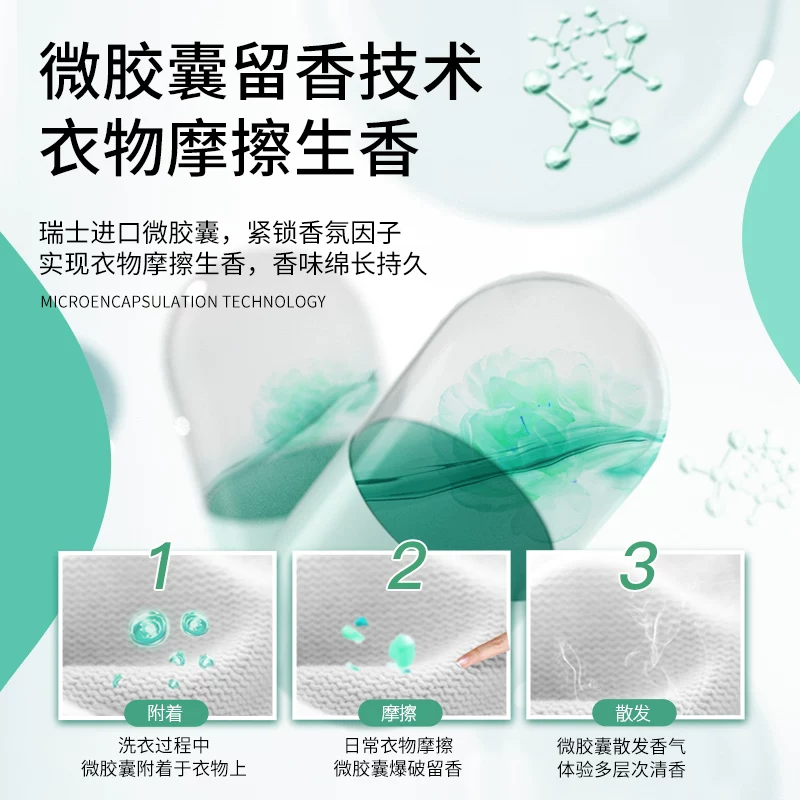 微胶囊留香技术
衣物摩擦生香

瑞士进口微胶囊，紧锁香氛因子
实现衣物摩擦生香，香味绵长持久

MICROENCAPSULATION TECHNOLOGY

1
附着
洗衣过程中
微胶囊附着于衣物上

2
摩擦
日常衣物摩擦
微胶囊爆破留香

3
散发
微胶囊散发香气
体验多层次清香