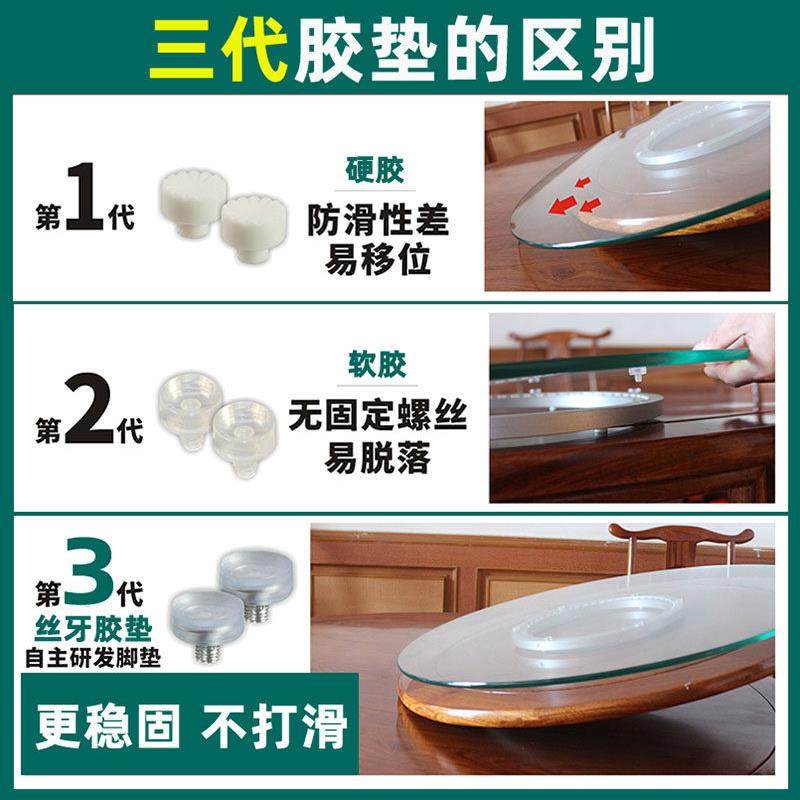 三代胶垫的区别

第1代

硬胶
防滑性差
易移位

第2代

软胶
无固定螺丝
易脱落

第3代
丝牙胶垫
自主研发脚垫

更稳固 不打滑