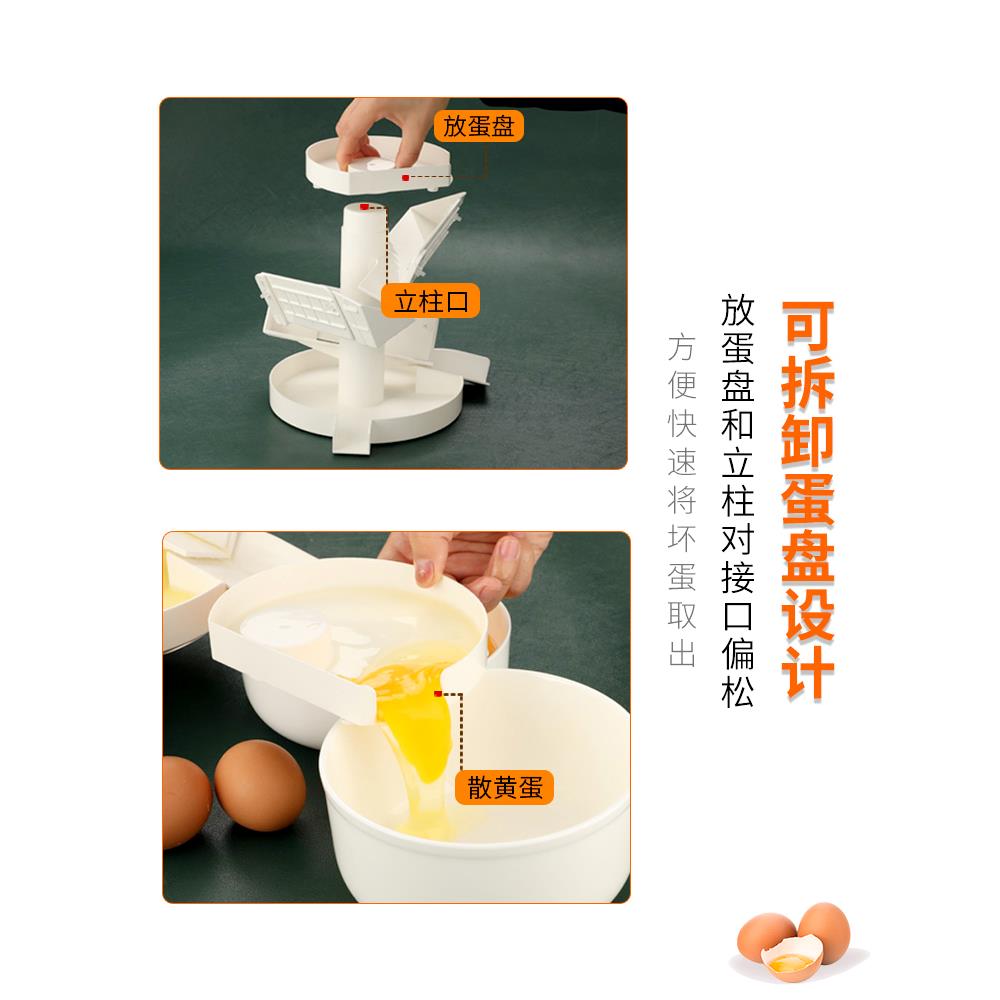 放蛋盘

立柱口

散黄蛋

可拆卸蛋盘设计

放蛋盘和立柱对接口偏松

方便快速将坏蛋取出