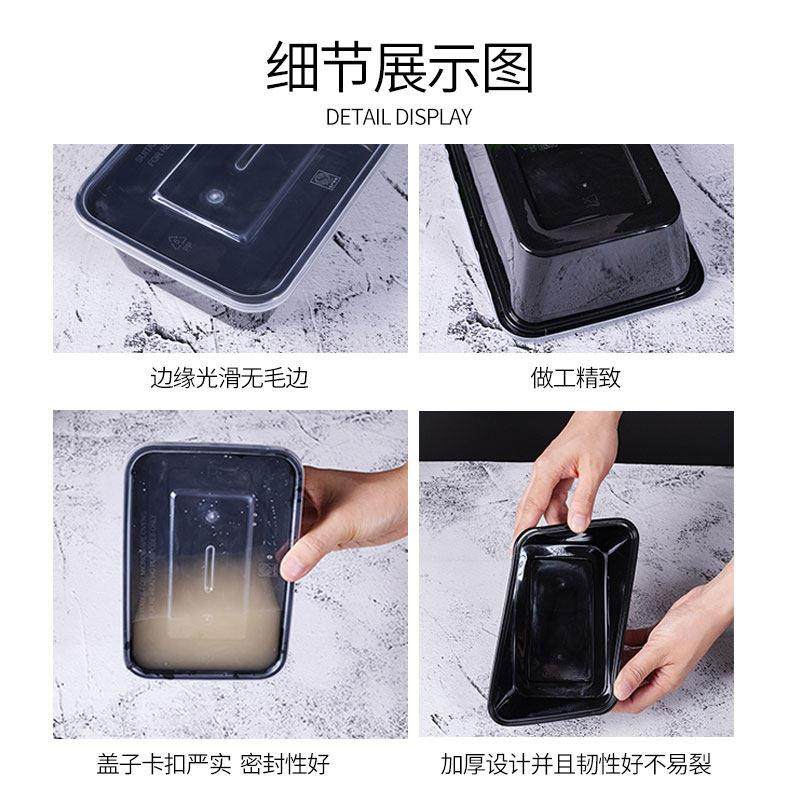 细节展示图
DETAIL DISPLAY

边缘光滑无毛边

做工精致

盖子卡扣严实 密封性好

加厚设计并且韧性好不易裂