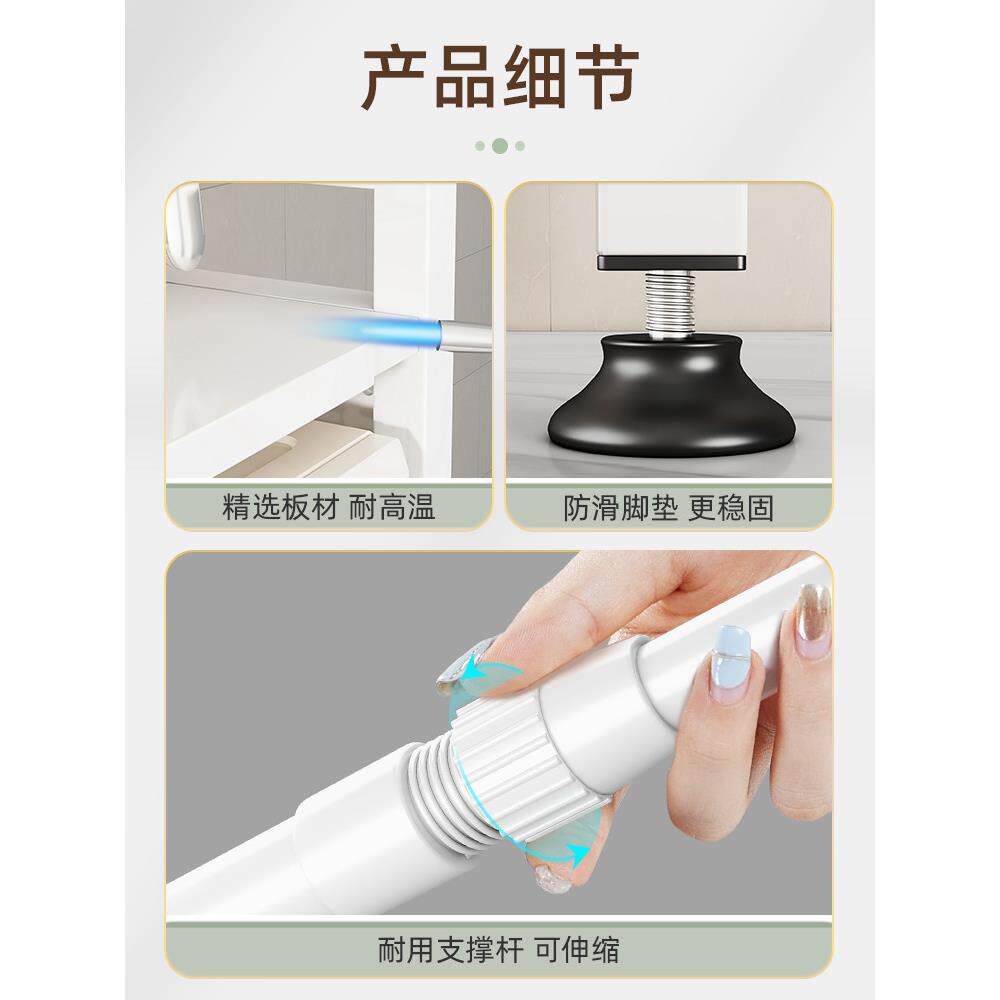 产品细节

精选板材 耐高温

防滑脚垫 更稳固

耐用支撑杆 可伸缩