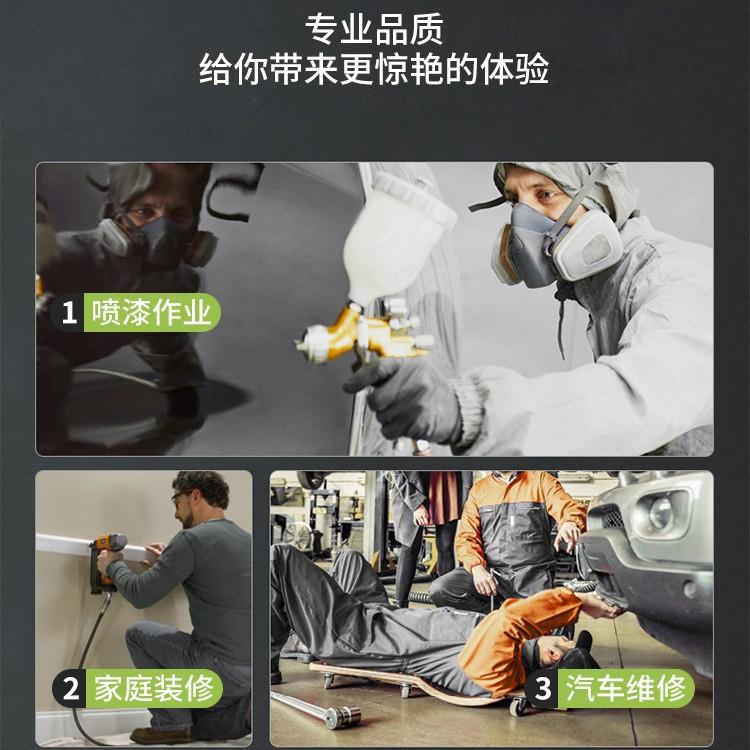 专业品质
给你带来更惊艳的体验

1 喷漆作业

2 家庭装修

3 汽车维修