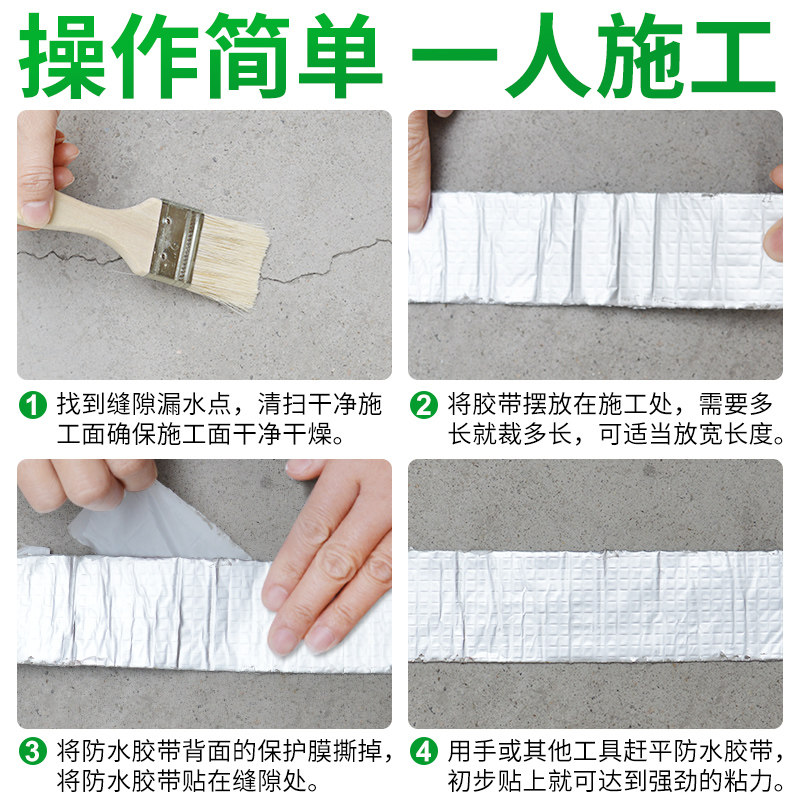 操作简单 一人施工

1 找到缝隙漏水点，清扫干净施工面确保施工面干净干燥。

2 将胶带摆放在施工处，需要多长就裁多长，可适当放宽长度。

3 将防水胶带背面的保护膜撕掉，将防水胶带贴在缝隙处。

4 用手或其他工具赶平防水胶带，初步贴上就可达到强劲的粘力。