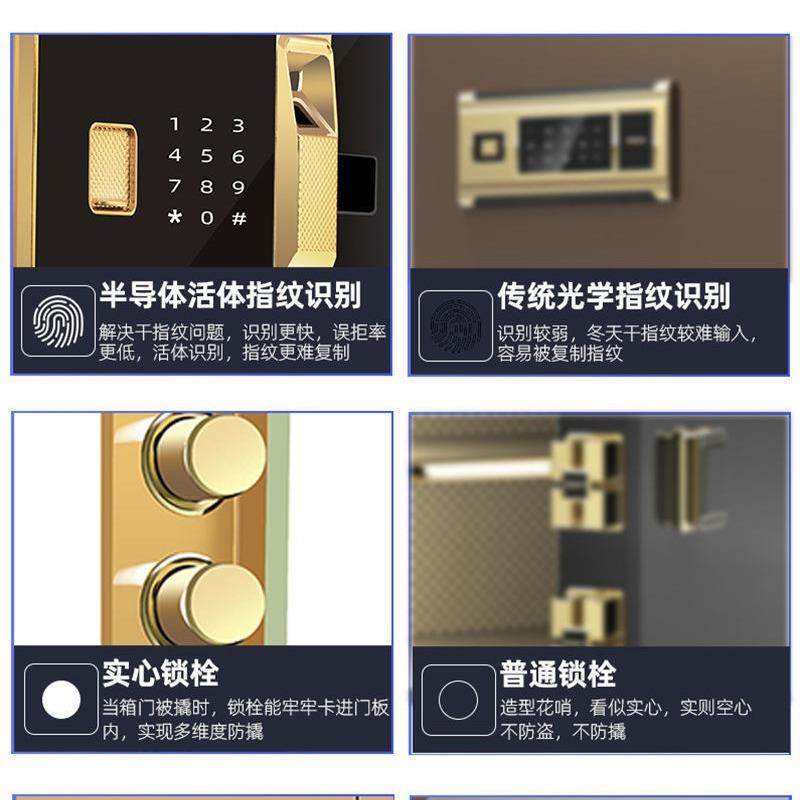 1 2 3
4 5 6
7 8 9
* 0 #

半导体活体指纹识别

解决干指纹问题，识别更快，误拒率更低，活体识别，指纹更难复制

传统光学指纹识别

识别较弱，冬天干指纹较难输入，容易被复制指纹

实心锁栓

当箱门被撬时，锁栓能牢牢卡进门板内，实现多维度防撬

普通锁栓

造型花哨，看似实心，实则空心不防盗，不防撬