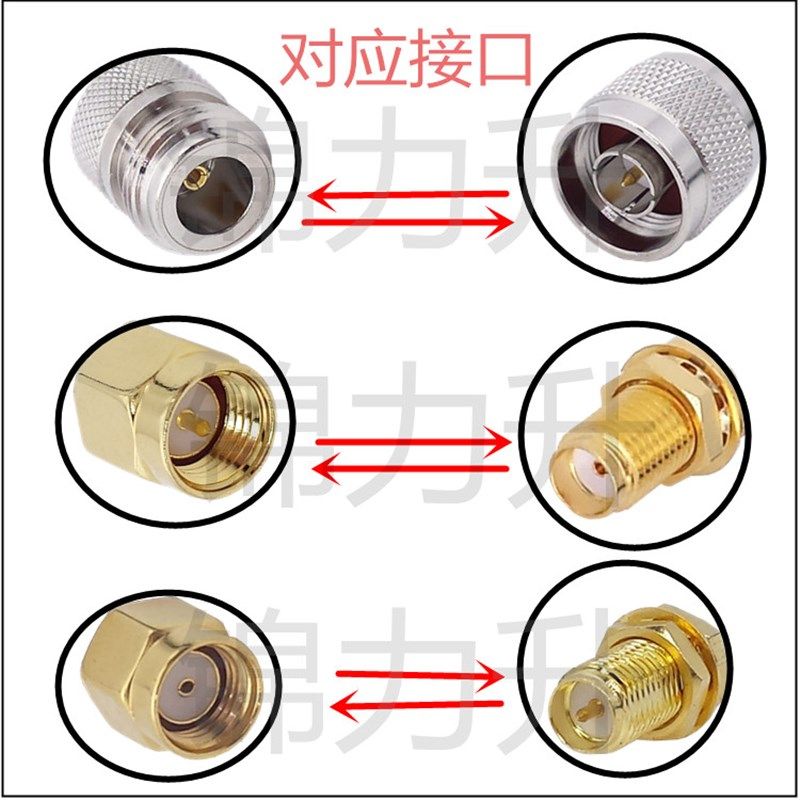 对应接口

锦力升
锦力升
锦力升