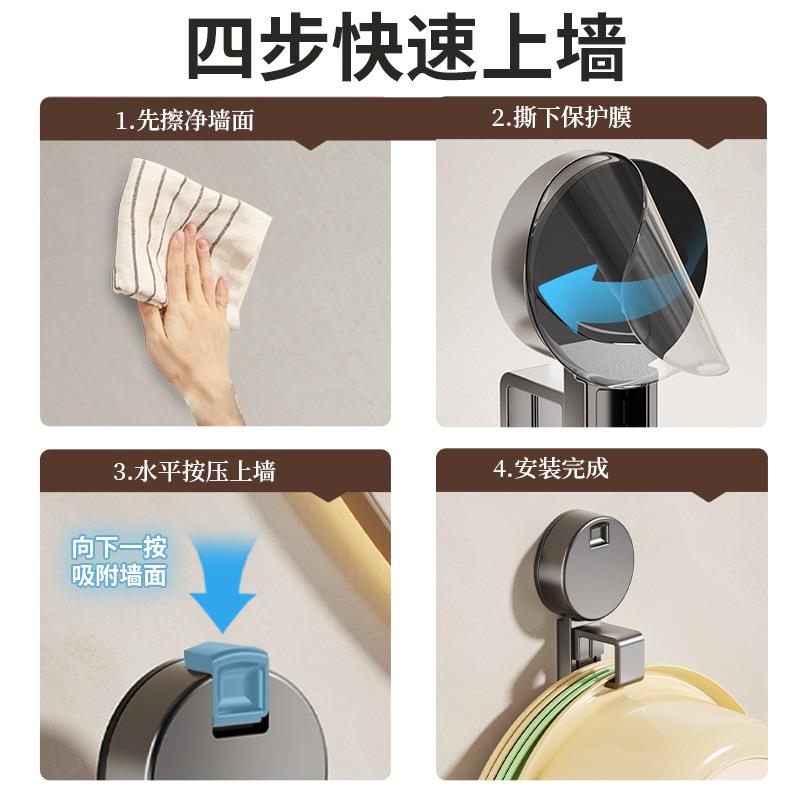 四步快速上墙

1.先擦净墙面

2.撕下保护膜

3.水平按压上墙

向下一按
吸附墙面

4.安装完成