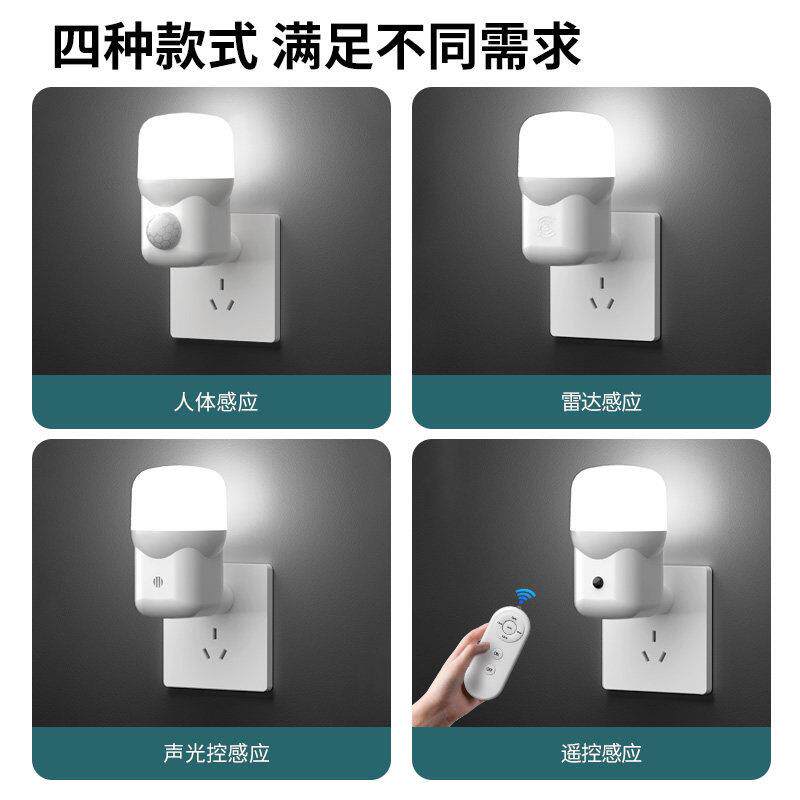 四种款式 满足不同需求

人体感应

雷达感应

声光控感应

遥控感应