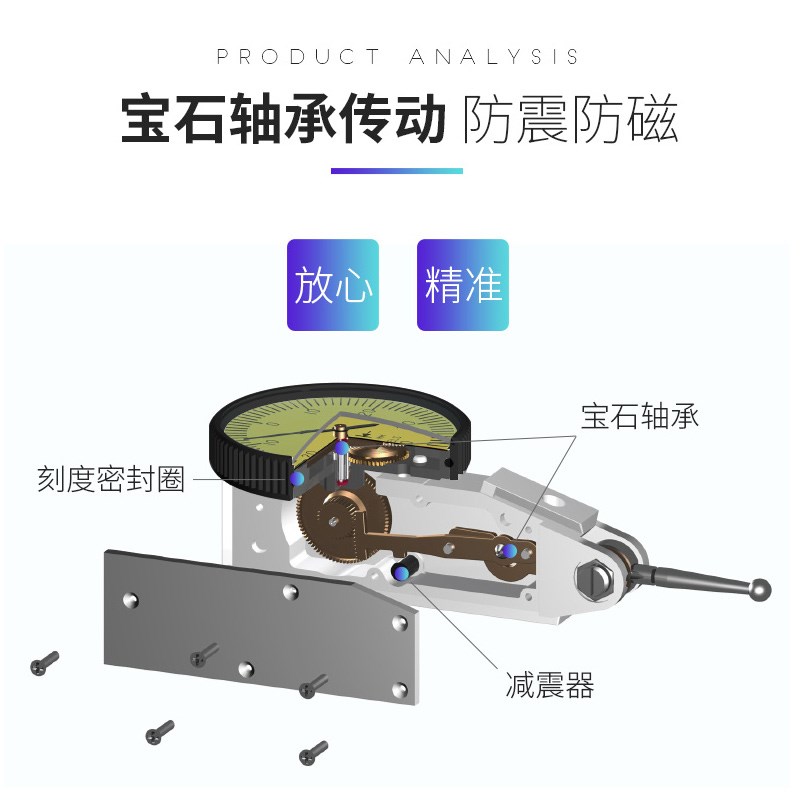 PRODUCT ANALYSIS

宝石轴承传动 防震防磁

放心 精准

宝石轴承

刻度密封圈

减震器