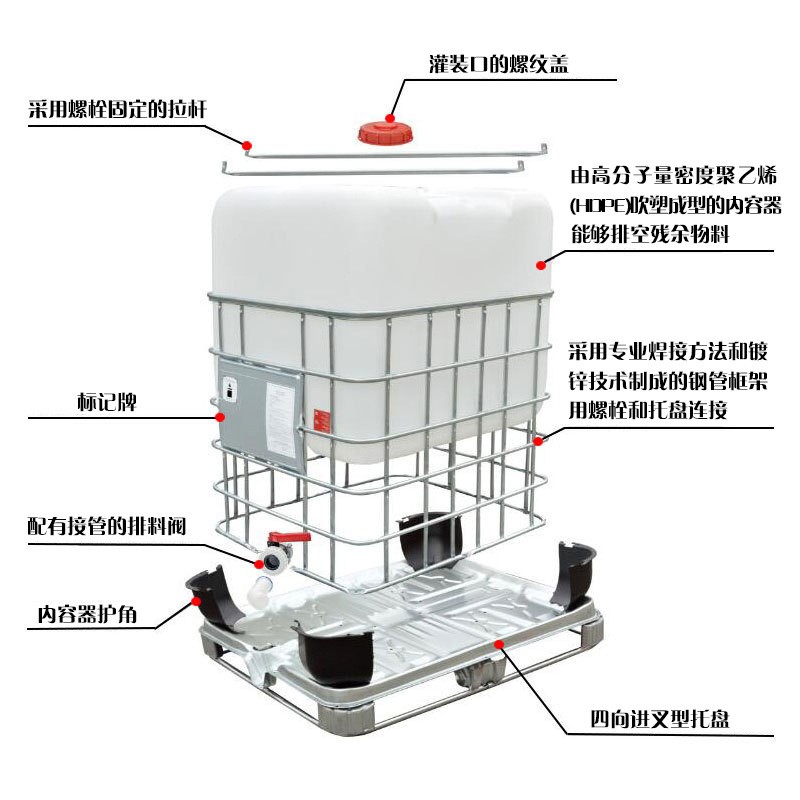 灌装口的螺纹盖

采用螺栓固定的拉杆

由高分子量密度聚乙烯(HDPE)吹塑成型的内容器能够排空残余物料

采用专业焊接方法和镀锌技术制成的钢管框架用螺栓和托盘连接

标记牌

配有接管的排料阀

内容器护角

四向进叉型托盘