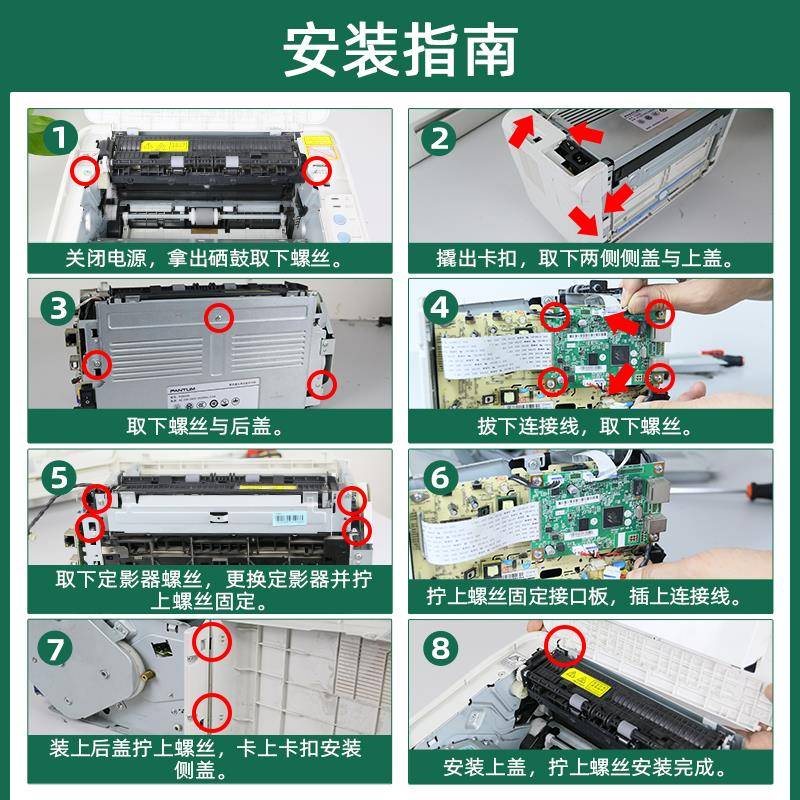 安装指南

1
关闭电源，拿出硒鼓取下螺丝。

2
撬出卡扣，取下两侧侧盖与上盖。

3
PANTUM
取下螺丝与后盖。

4
拔下连接线，取下螺丝。

5
取下定影器螺丝，更换定影器并拧上螺丝固定。

6
拧上螺丝固定接口板，插上连接线。

7
装上后盖拧上螺丝，卡上卡扣安装侧盖。

8
安装上盖，拧上螺丝安装完成。