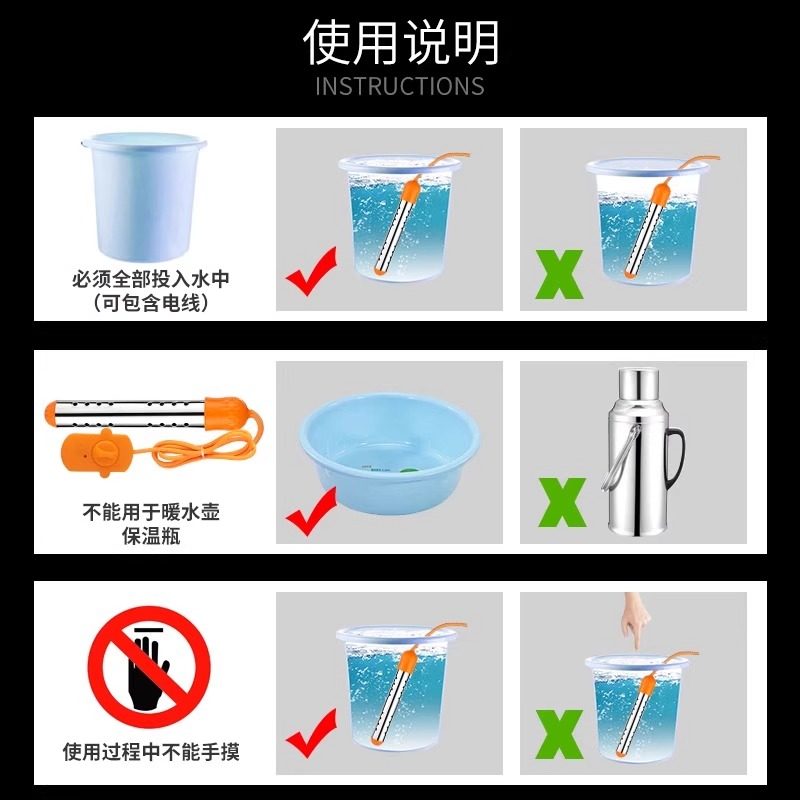 使用说明
INSTRUCTIONS

必须全部投入水中
(可包含电线)

X

不能用于暖水壶
保温瓶

X

使用过程中不能手摸

X