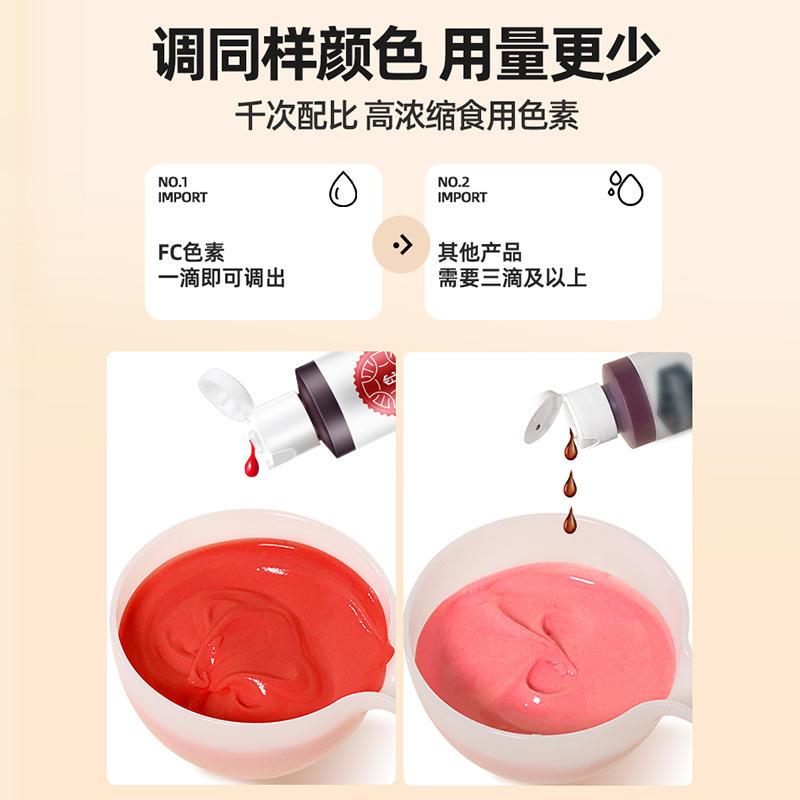 调同样颜色 用量更少

千次配比 高浓缩食用色素

NO.1
IMPORT

FC色素
一滴即可调出

NO.2
IMPORT

其他产品
需要三滴及以上