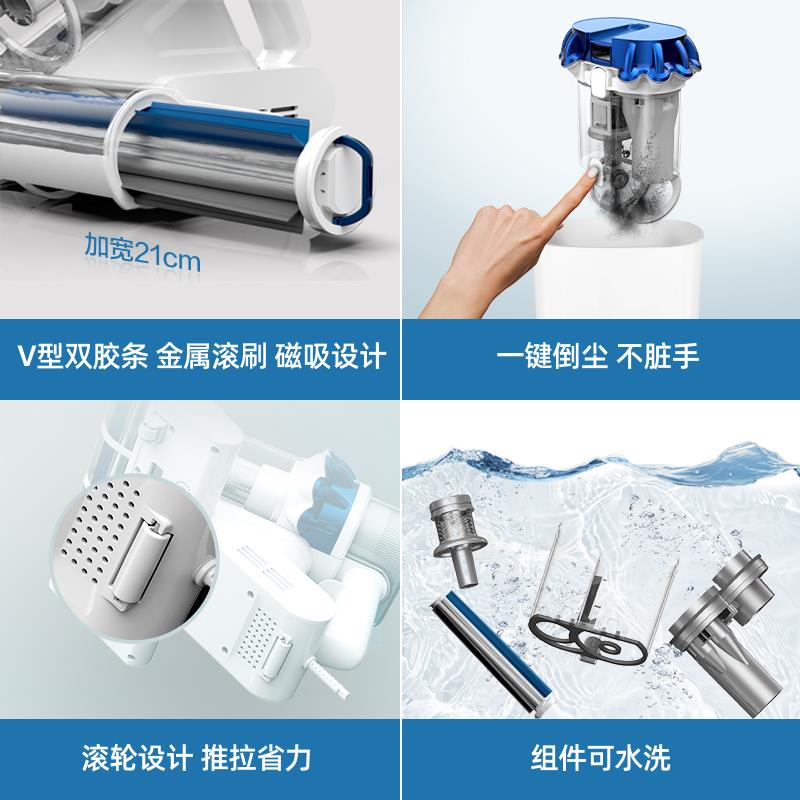 加宽21cm

V型双胶条 金属滚刷 磁吸设计

一键倒尘 不脏手

滚轮设计 推拉省力

组件可水洗