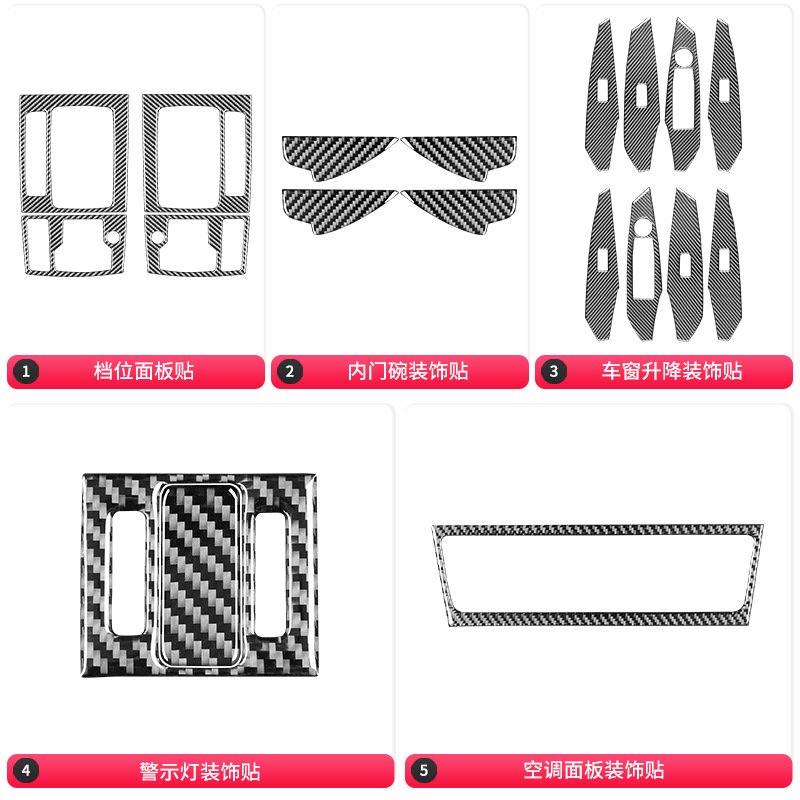 1 档位面板贴

2 内门碗装饰贴

3 车窗升降装饰贴

4 警示灯装饰贴

5 空调面板装饰贴