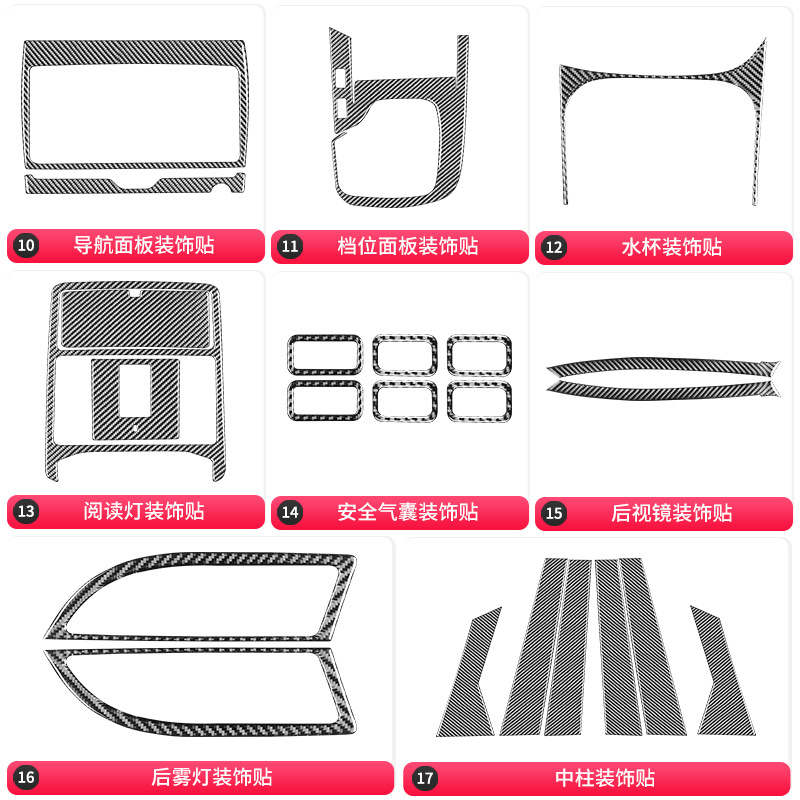 10 导航面板装饰贴

11 档位面板装饰贴

12 水杯装饰贴

13 阅读灯装饰贴

14 安全气囊装饰贴

15 后视镜装饰贴

16 后雾灯装饰贴

17 中柱装饰贴