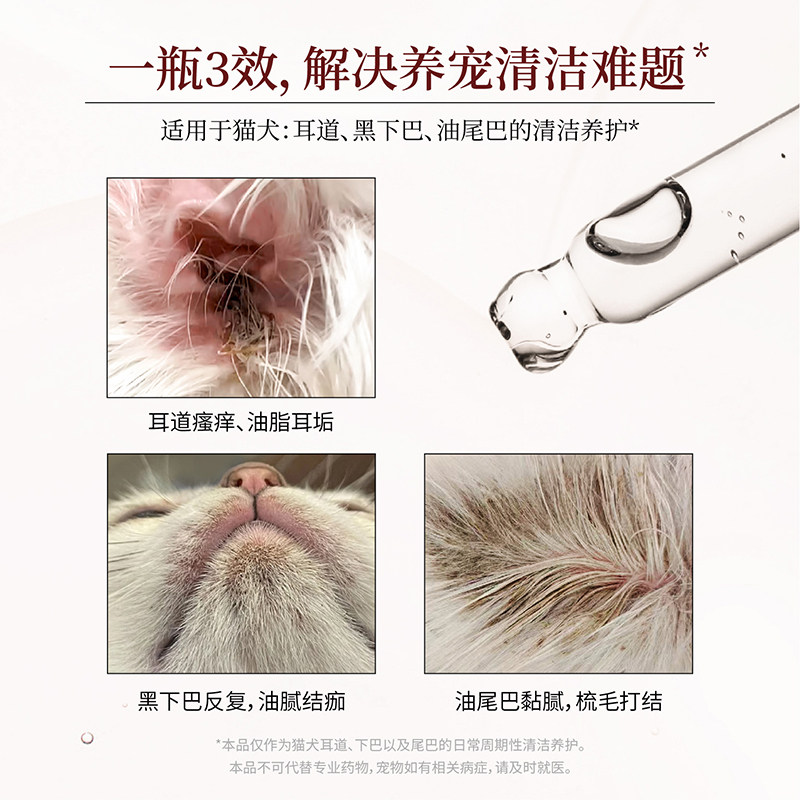 一瓶3效，解决养宠清洁难题*

适用于猫犬：耳道、黑下巴、油尾巴的清洁养护*

耳道瘙痒、油脂耳垢

黑下巴反复，油腻结痂

油尾巴黏腻，梳毛打结

*本品仅作为猫犬耳道、下巴以及尾巴的日常周期性清洁养护。
本品不可代替专业药物，宠物如有相关病症，请及时就医。