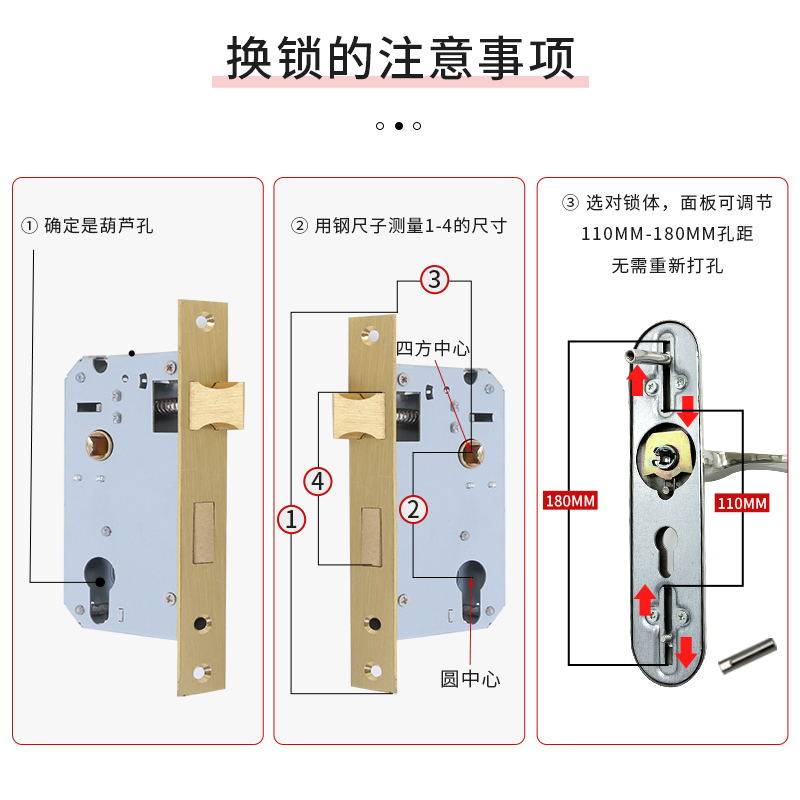 换锁的注意事项

① 确定是葫芦孔

② 用钢尺子测量1-4的尺寸

③
四方中心
④
①
②
圆中心

③ 选对锁体，面板可调节 110MM-180MM孔距 无需重新打孔

180MM
110MM