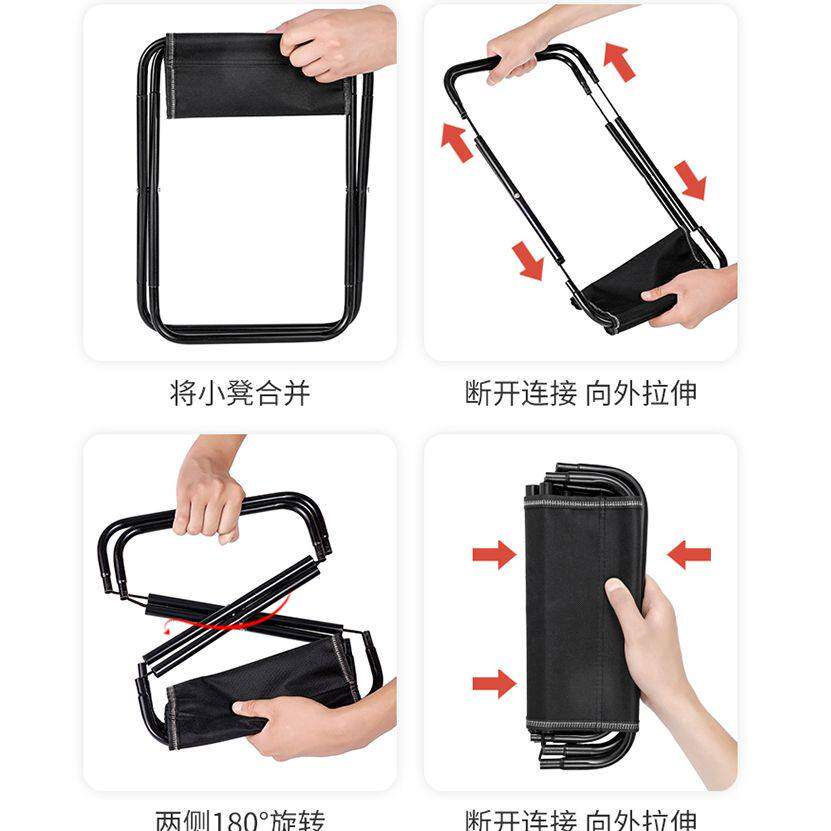 将小凳合并

断开连接 向外拉伸

两侧180°旋转

断开连接 向外拉伸