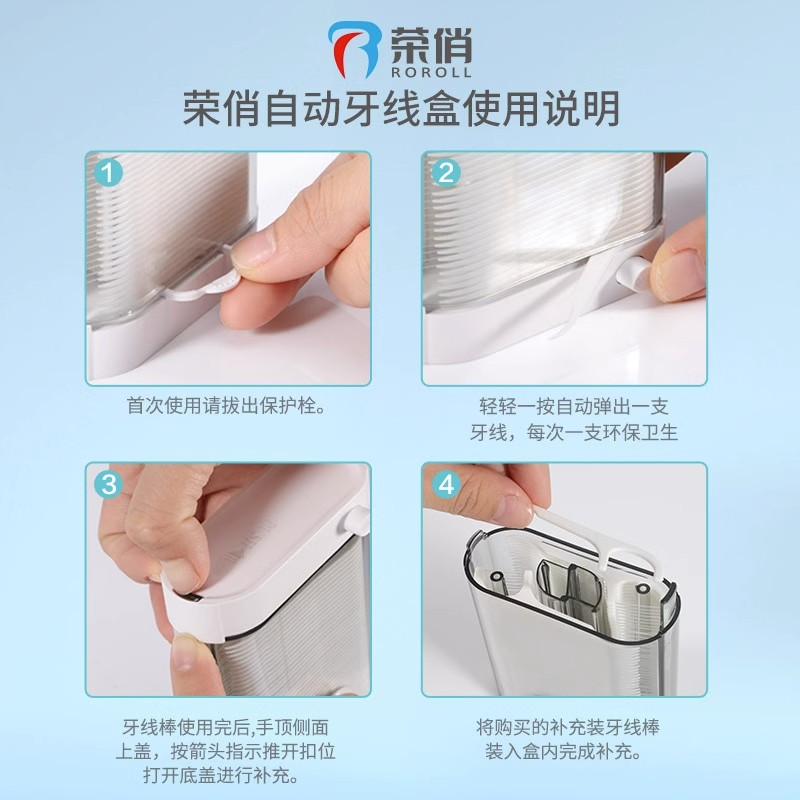 荣俏
ROROLL

荣俏自动牙线盒使用说明

1

首次使用请拔出保护栓。

2

轻轻一按自动弹出一支牙线，每次一支环保卫生

3

牙线棒使用完后,手顶侧面上盖，按箭头指示推开扣位打开底盖进行补充。

4

将购买的补充装牙线棒装入盒内完成补充。