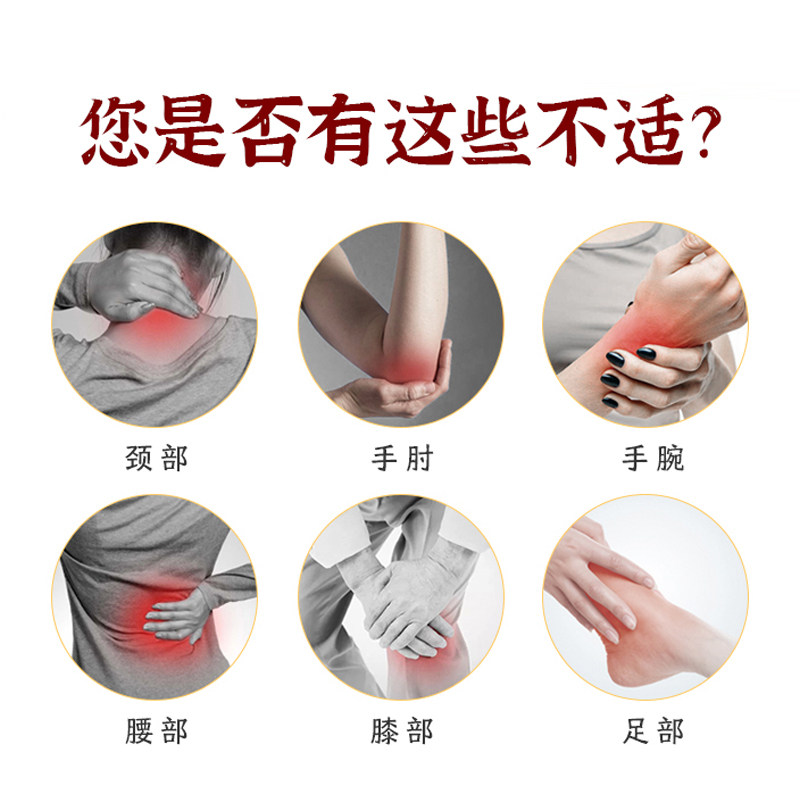 您是否有这些不适?

颈部

手肘

手腕

腰部

膝部

足部