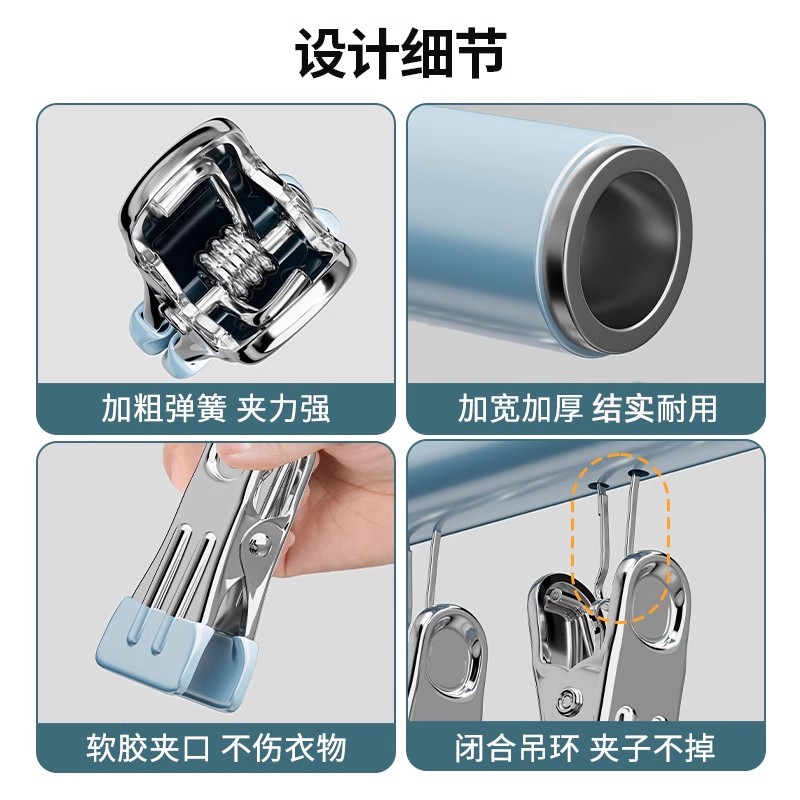 设计细节

加粗弹簧 夹力强

加宽加厚 结实耐用

软胶夹口 不伤衣物

闭合吊环 夹子不掉