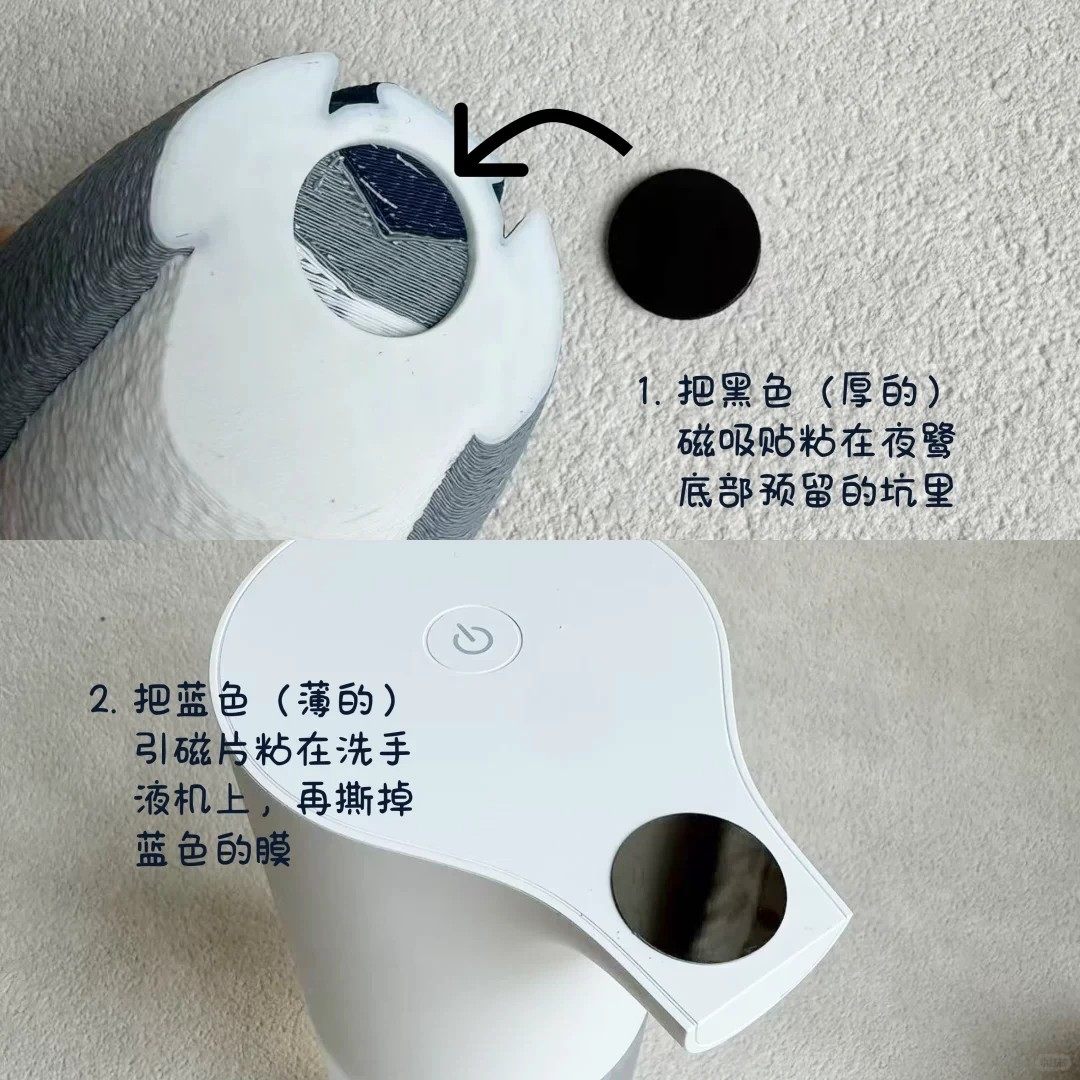 1. 把黑色（厚的）磁吸贴粘在夜鹭底部预留的坑里

2. 把蓝色（薄的）引磁片粘在洗手液机上，再撕掉蓝色的膜