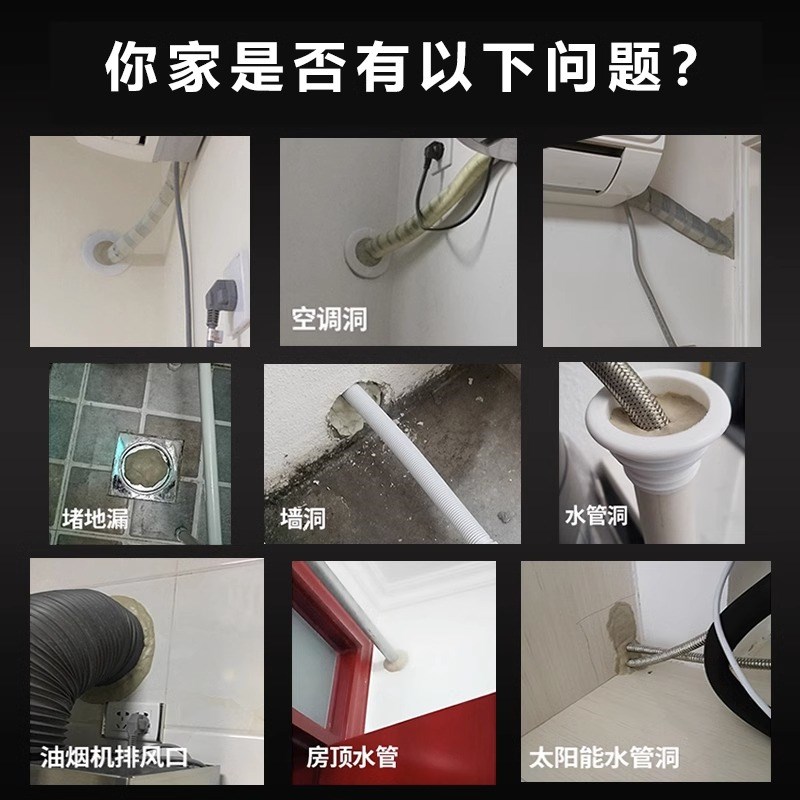 你家是否有以下问题？

空调洞

堵地漏

墙洞

水管洞

油烟机排风口

房顶水管

太阳能水管洞