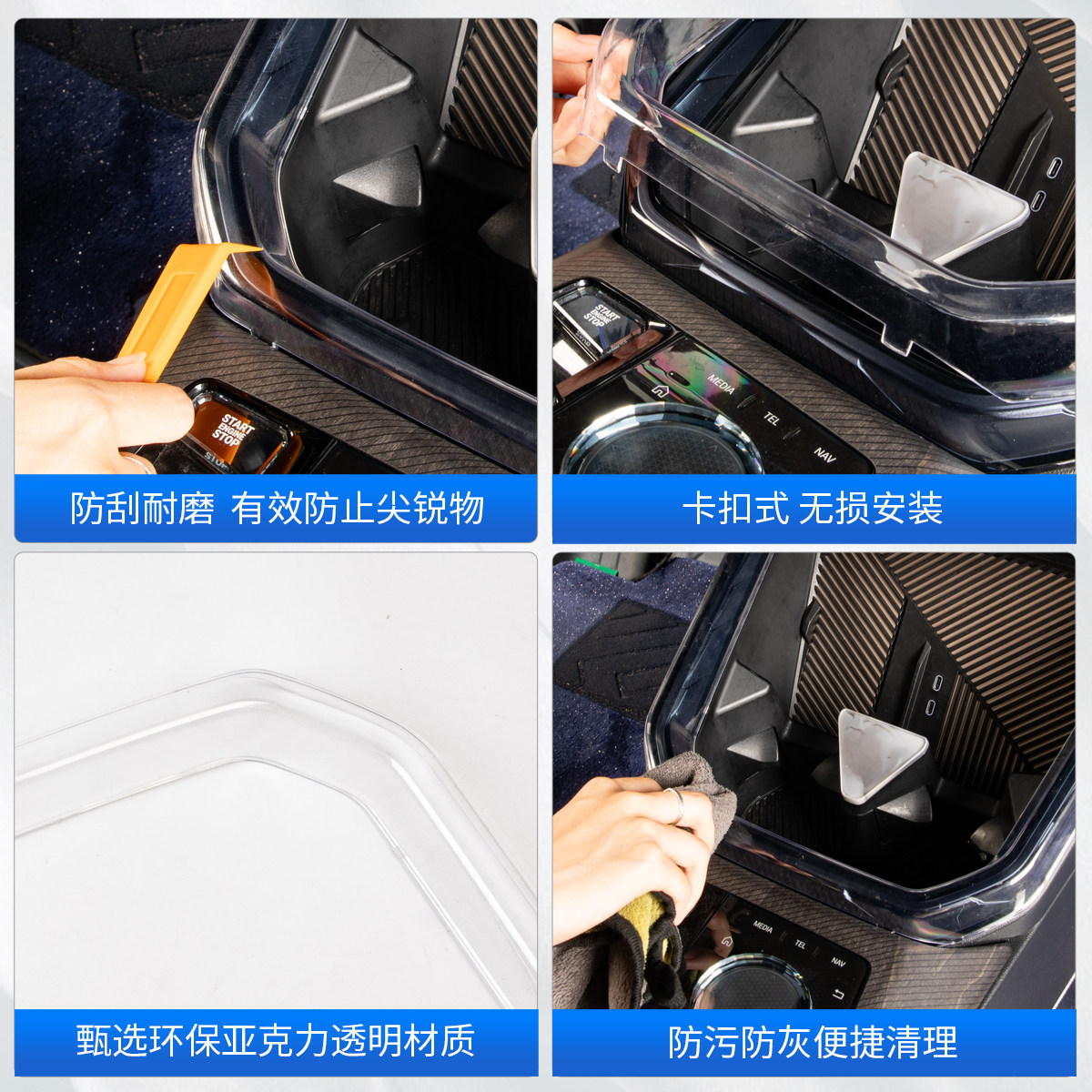 START ENGINE STOP

防刮耐磨 有效防止尖锐物

START ENGINE STOP
MEDIA
TEL
NAV

卡扣式 无损安装

甄选环保亚克力透明材质

MEDIA
TEL
NAV

防污防灰便捷清理