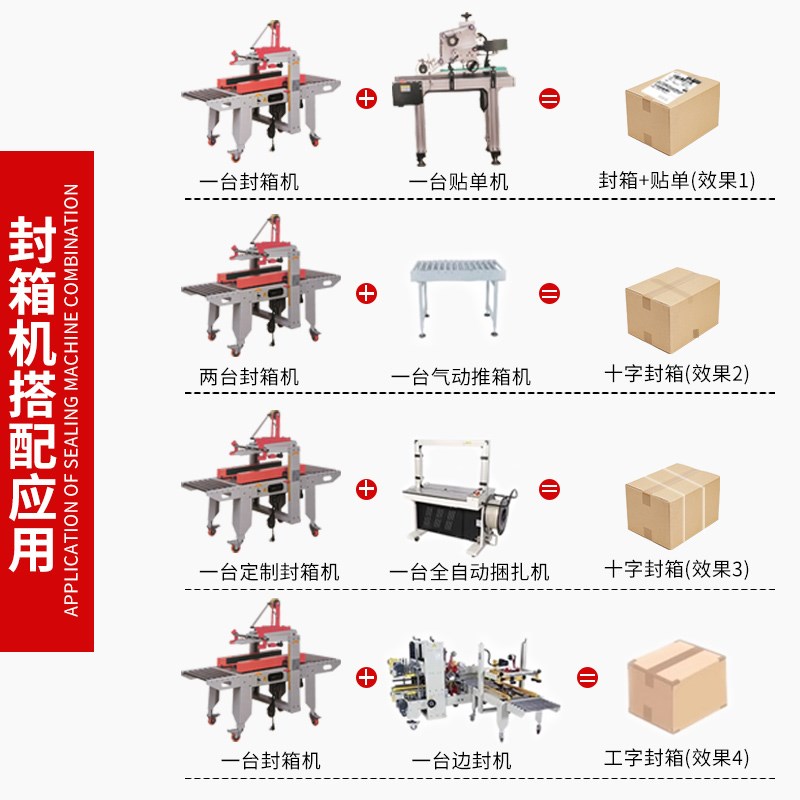 封箱机搭配应用
APPLICATION OF SEALING MACHINE COMBINATION

一台封箱机 + 一台贴单机 = 封箱+贴单(效果1)

两台封箱机 + 一台气动推箱机 = 十字封箱(效果2)

一台定制封箱机 + 一台全自动捆扎机 = 十字封箱(效果3)

一台封箱机 + 一台边封机 = 工字封箱(效果4)