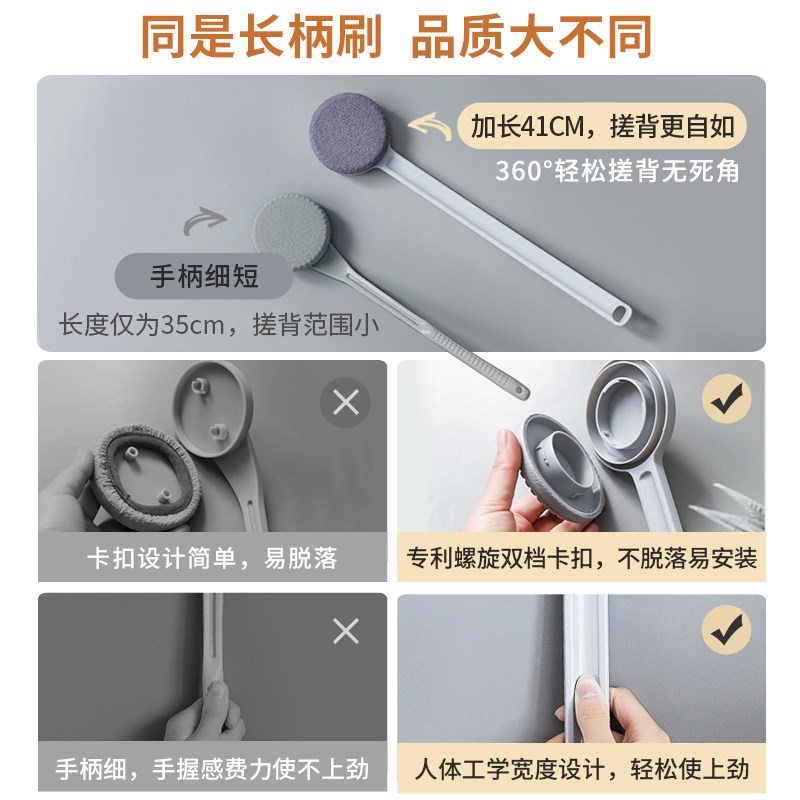 同是长柄刷 品质大不同

加长41CM，搓背更自如
360°轻松搓背无死角

手柄细短
长度仅为35cm，搓背范围小

卡扣设计简单，易脱落

专利螺旋双档卡扣，不脱落易安装

手柄细，手握感费力使不上劲

人体工学宽度设计，轻松使上劲