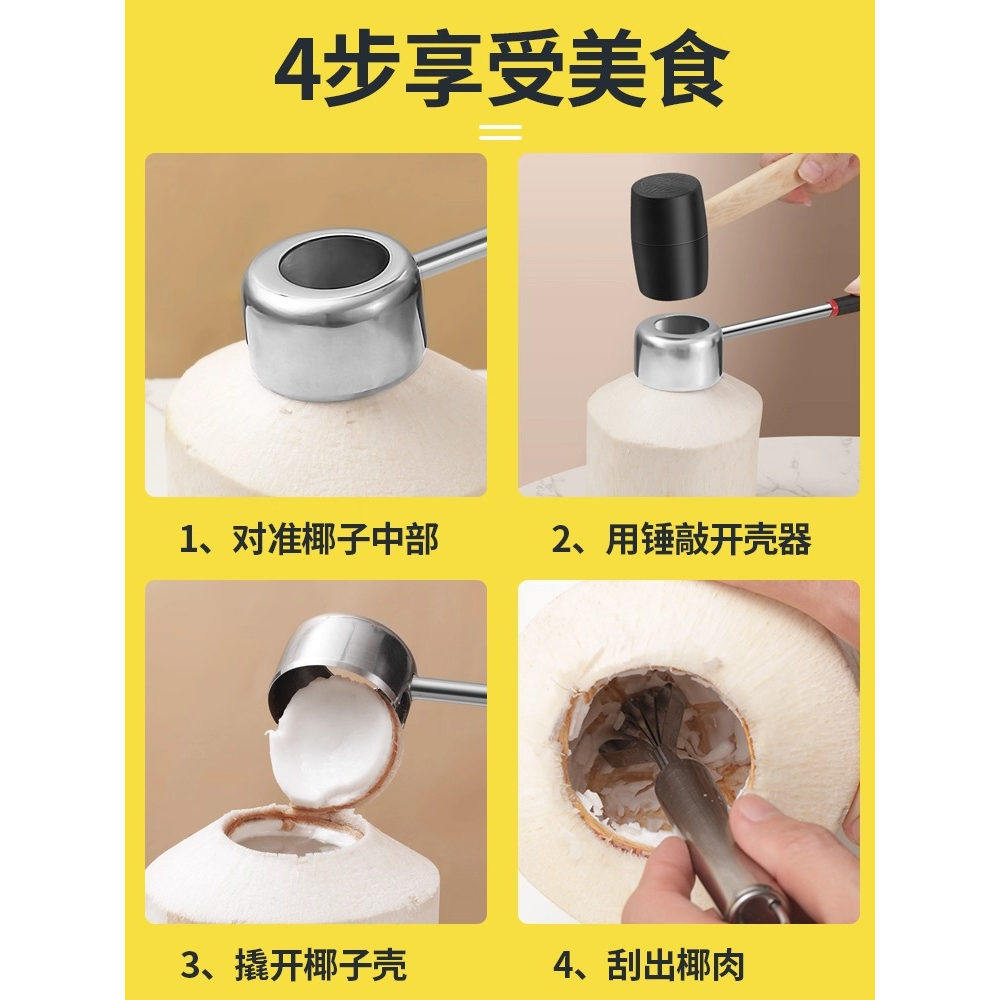 4步享受美食

1、对准椰子中部

2、用锤敲开壳器

3、撬开椰子壳

4、刮出椰肉