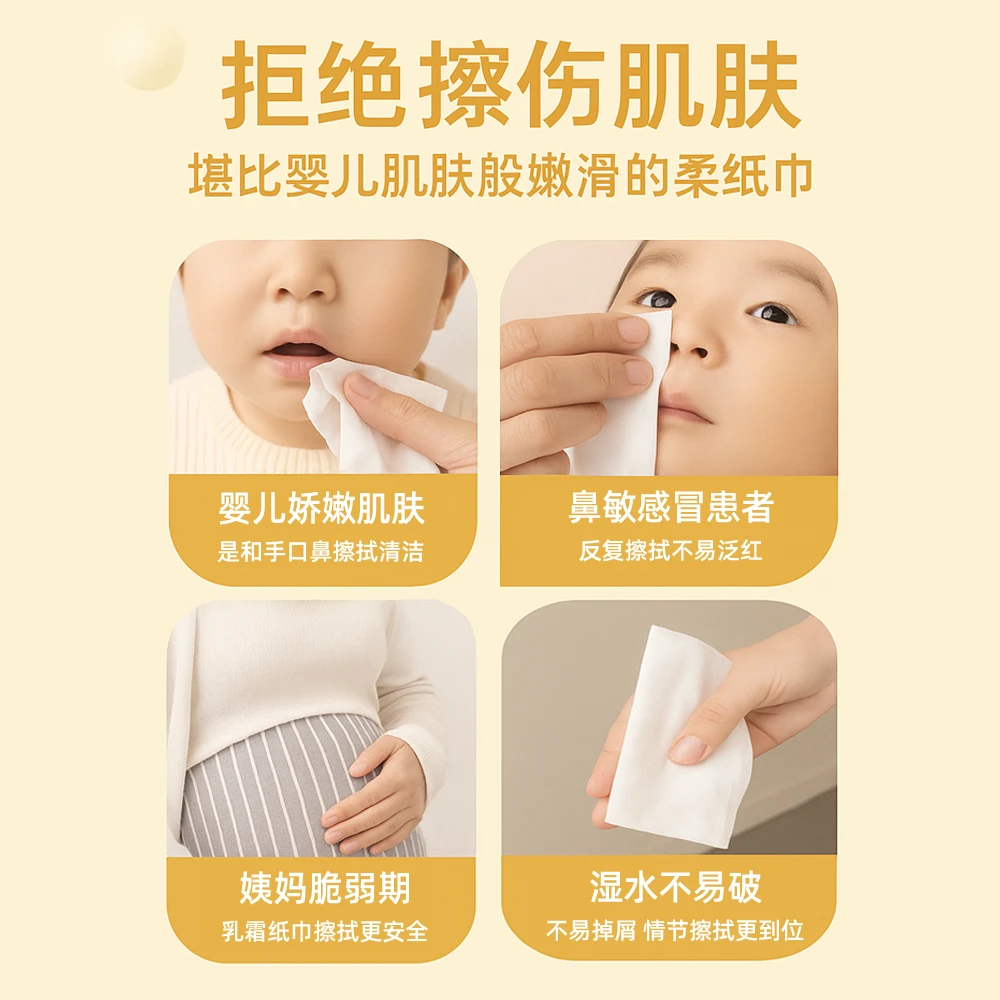 拒绝擦伤肌肤
堪比婴儿肌肤般嫩滑的柔纸巾

婴儿娇嫩肌肤
是和手口鼻擦拭清洁

鼻敏感冒患者
反复擦拭不易泛红

姨妈脆弱期
乳霜纸巾擦拭更安全

湿水不易破
不易掉屑 情节擦拭更到位