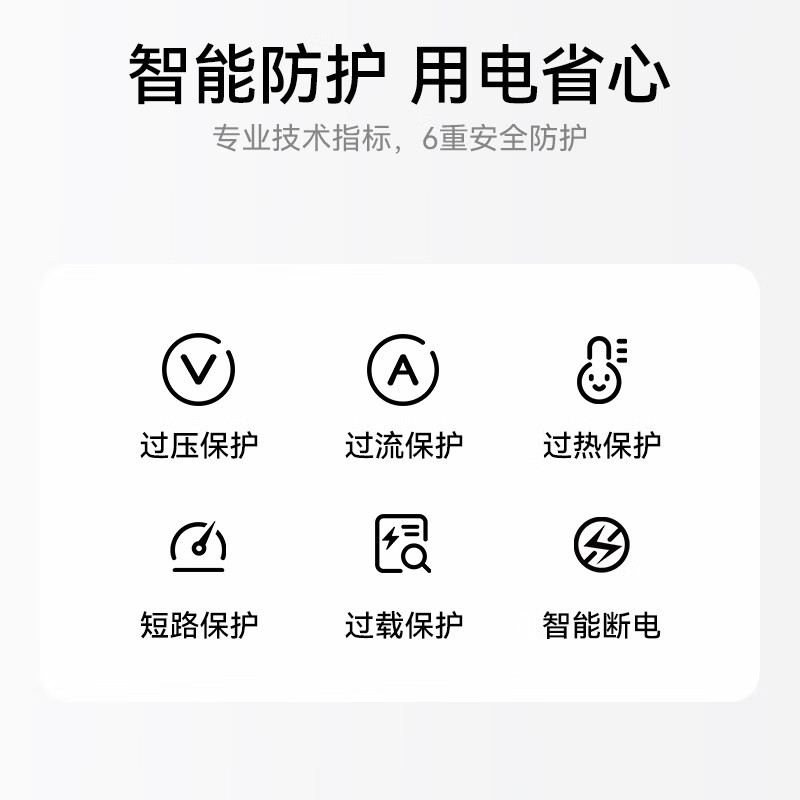 智能防护 用电省心

专业技术指标，6重安全防护

V

过压保护

A

过流保护

过热保护

短路保护

过载保护

智能断电