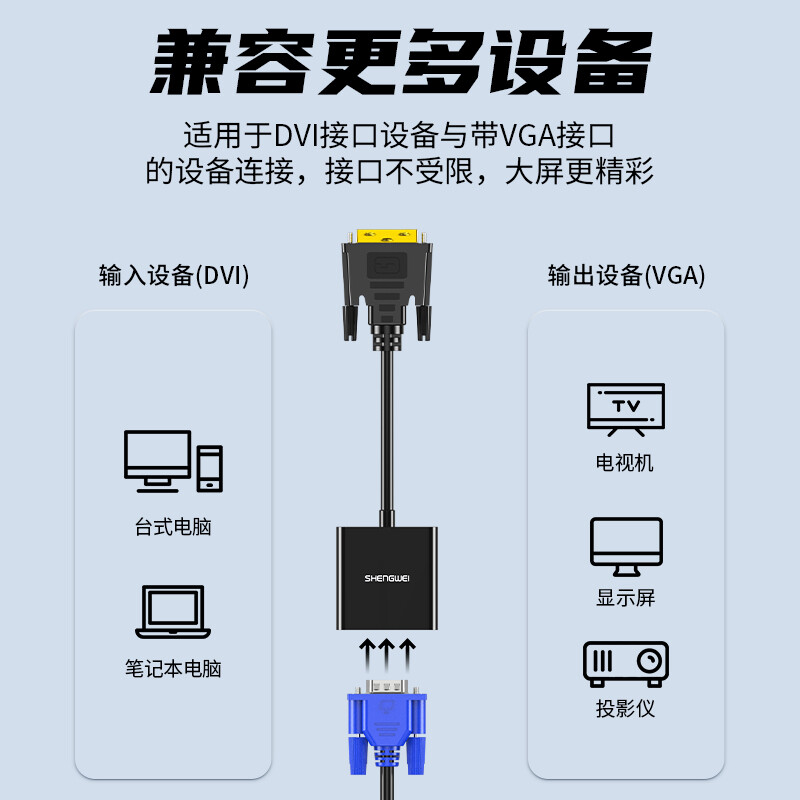 兼容更多设备

适用于DVI接口设备与带VGA接口的设备连接，接口不受限，大屏更精彩

输入设备(DVI)

台式电脑

笔记本电脑

SHENGWEI

输出设备(VGA)

TV

电视机

显示屏

投影仪