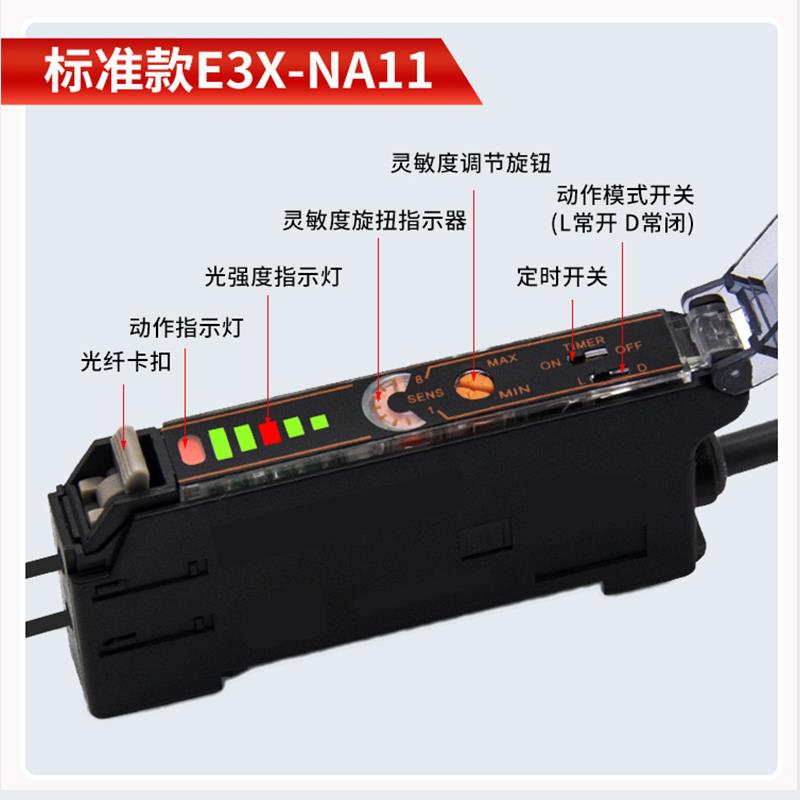 标准款E3X-NA11

灵敏度调节旋钮

动作模式开关
(L常开 D常闭)

灵敏度旋扭指示器

光强度指示灯

定时开关

动作指示灯

光纤卡扣

8
SENS
1

MAX
MIN

TIMER
ON
OFF
L
D