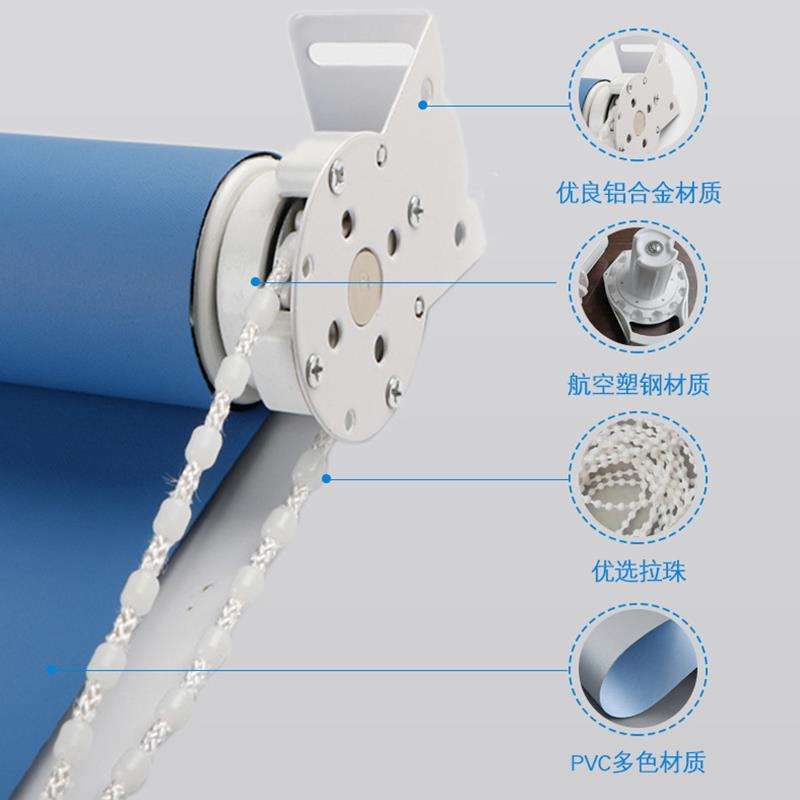 优良铝合金材质

航空塑钢材质

优选拉珠

PVC多色材质