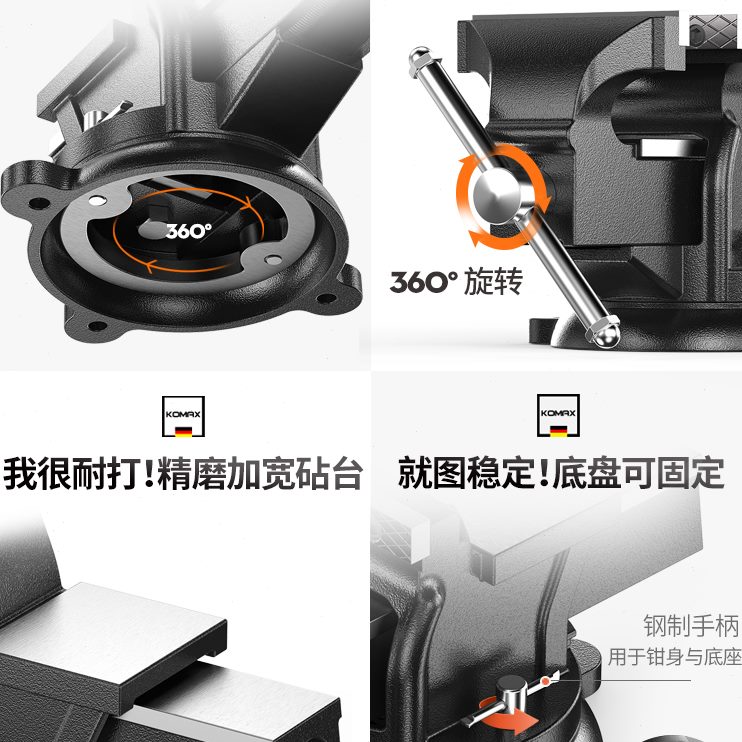 360°

360° 旋转

KOMAX

我很耐打!精磨加宽砧台

KOMAX

就图稳定!底盘可固定

钢制手柄
用于钳身与底座