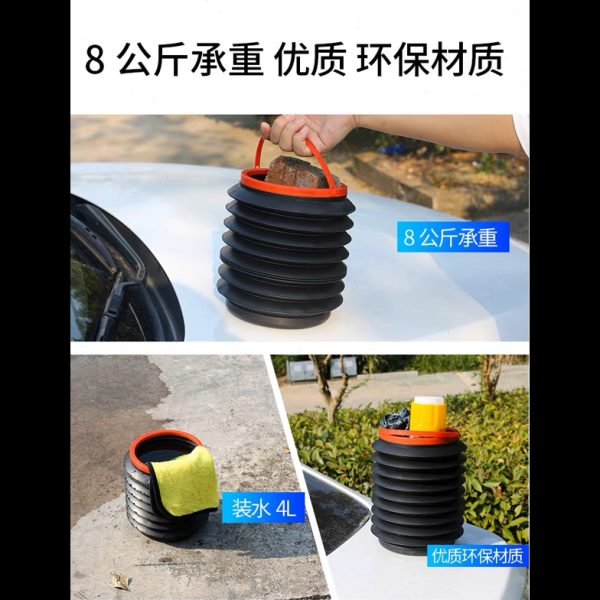 8 公斤承重 优质 环保材质

8 公斤承重

装水 4L

优质环保材质