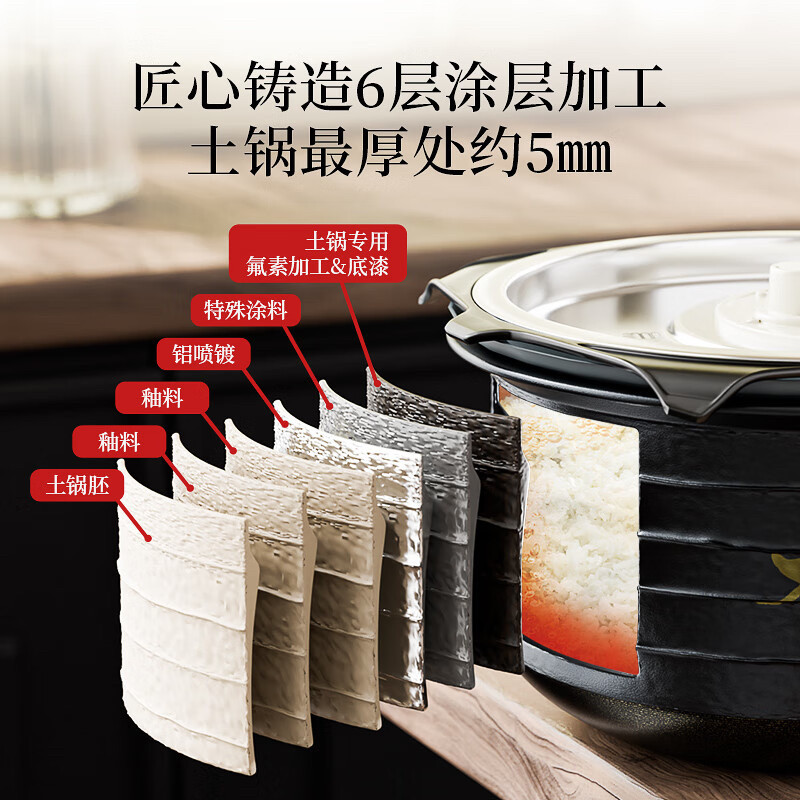 匠心铸造6层涂层加工
土锅最厚处约5㎜

土锅专用
氟素加工&底漆

特殊涂料

铝喷镀

釉料

釉料

土锅胚