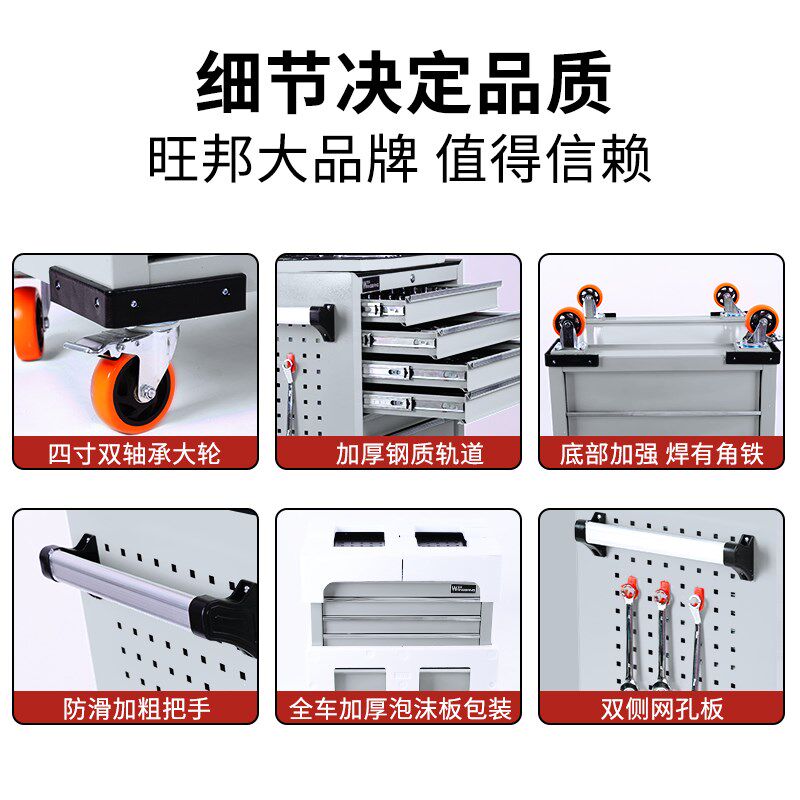 细节决定品质
旺邦大品牌 值得信赖

四寸双轴承大轮

加厚钢质轨道

底部加强 焊有角铁

防滑加粗把手

全车加厚泡沫板包装

双侧网孔板