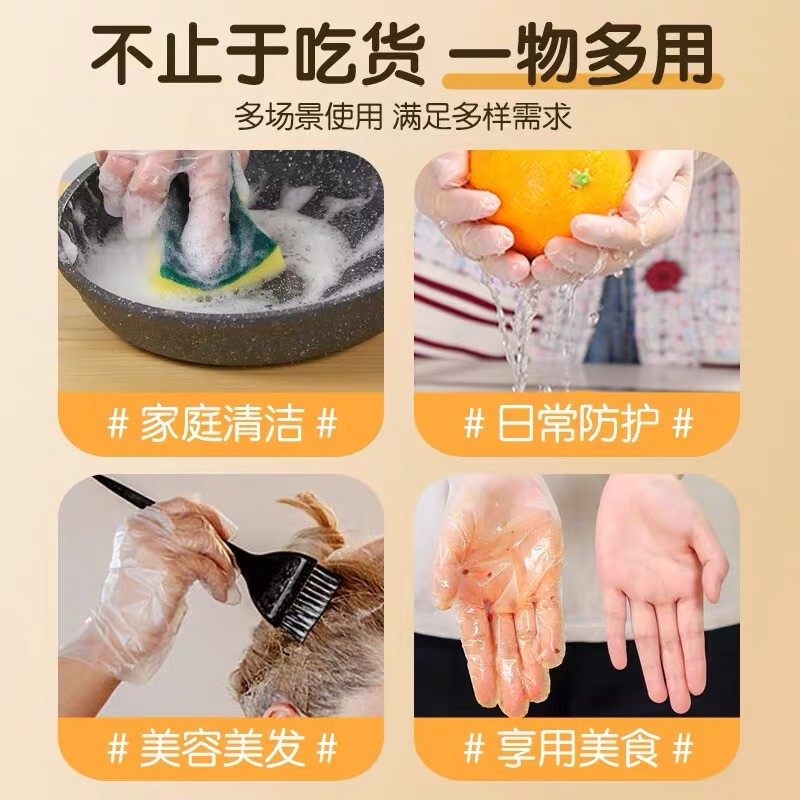 不止于吃货 一物多用

多场景使用 满足多样需求

# 家庭清洁 #

# 日常防护 #

# 美容美发 #

# 享用美食 #