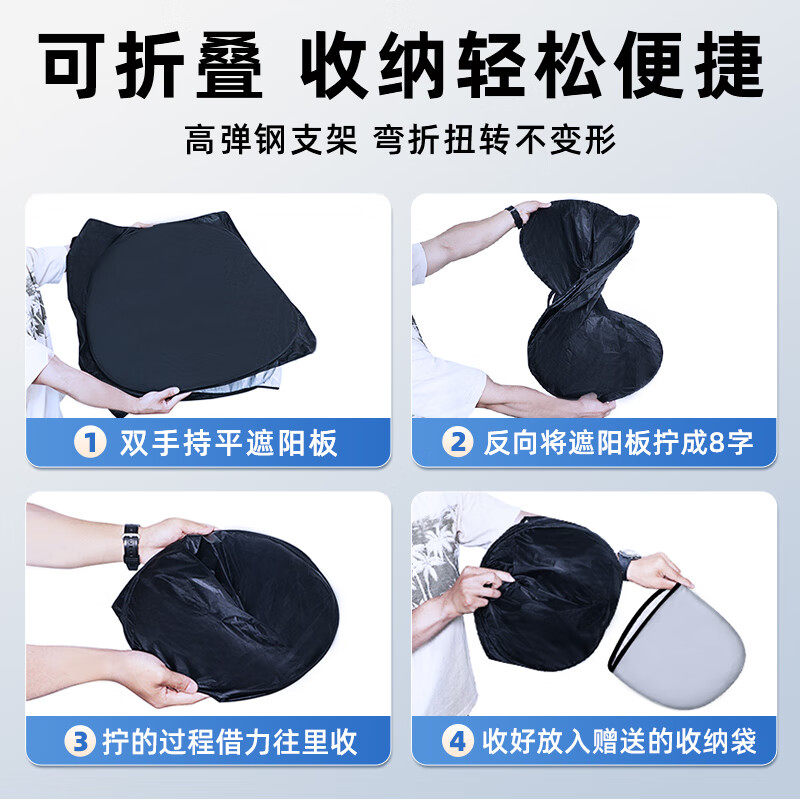 可折叠 收纳轻松便捷

高弹钢支架 弯折扭转不变形

1 双手持平遮阳板

2 反向将遮阳板拧成8字

3 拧的过程借力往里收

4 收好放入赠送的收纳袋