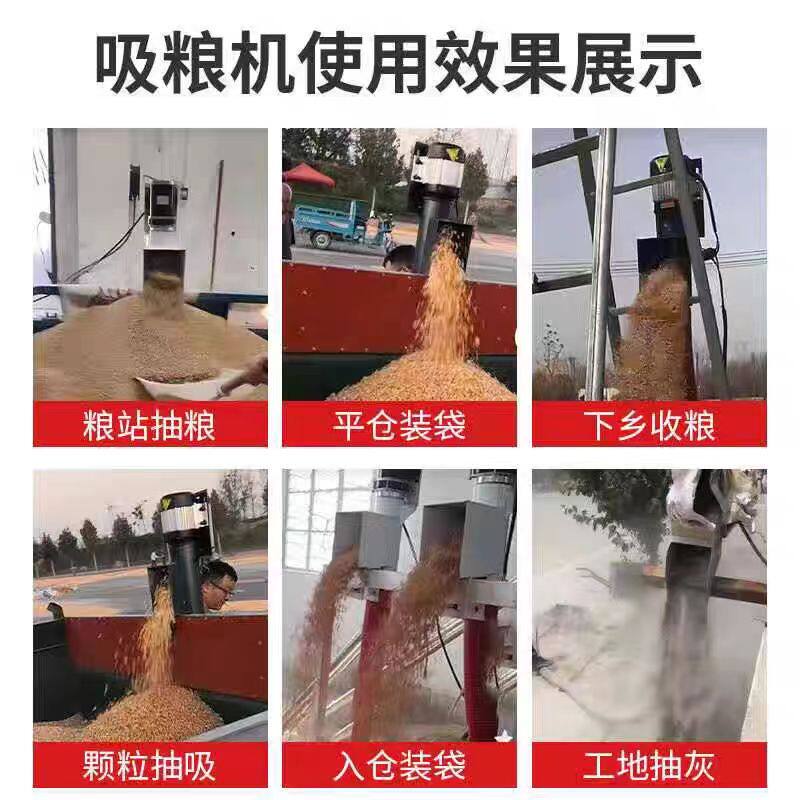 吸粮机使用效果展示

粮站抽粮

平仓装袋

下乡收粮

颗粒抽吸

入仓装袋

工地抽灰