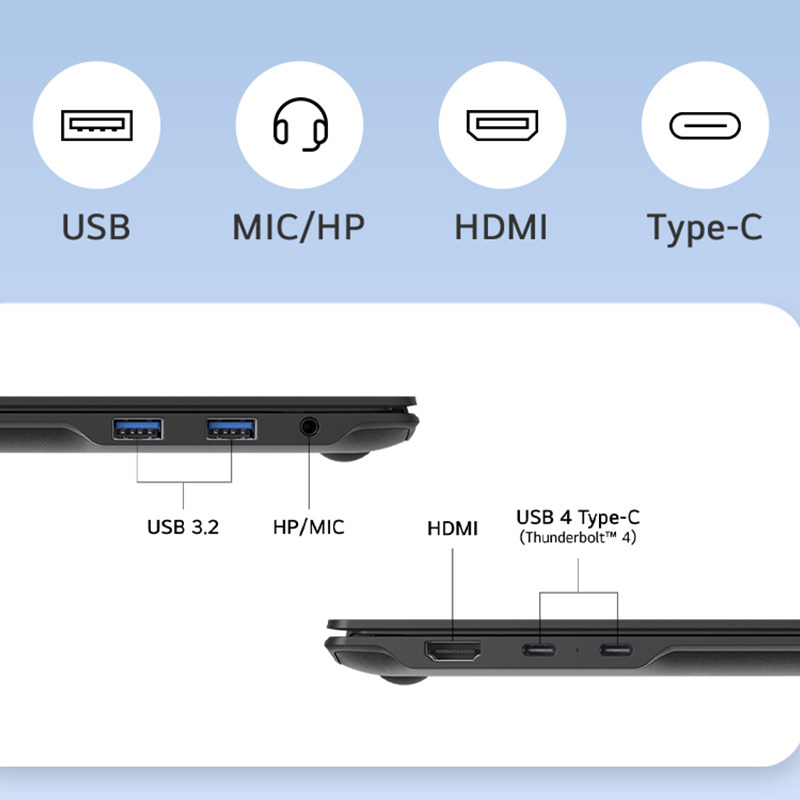 USB

MIC/HP

HDMI

Type-C

USB 3.2

HP/MIC

HDMI

USB 4 Type-C
(Thunderbolt™ 4)