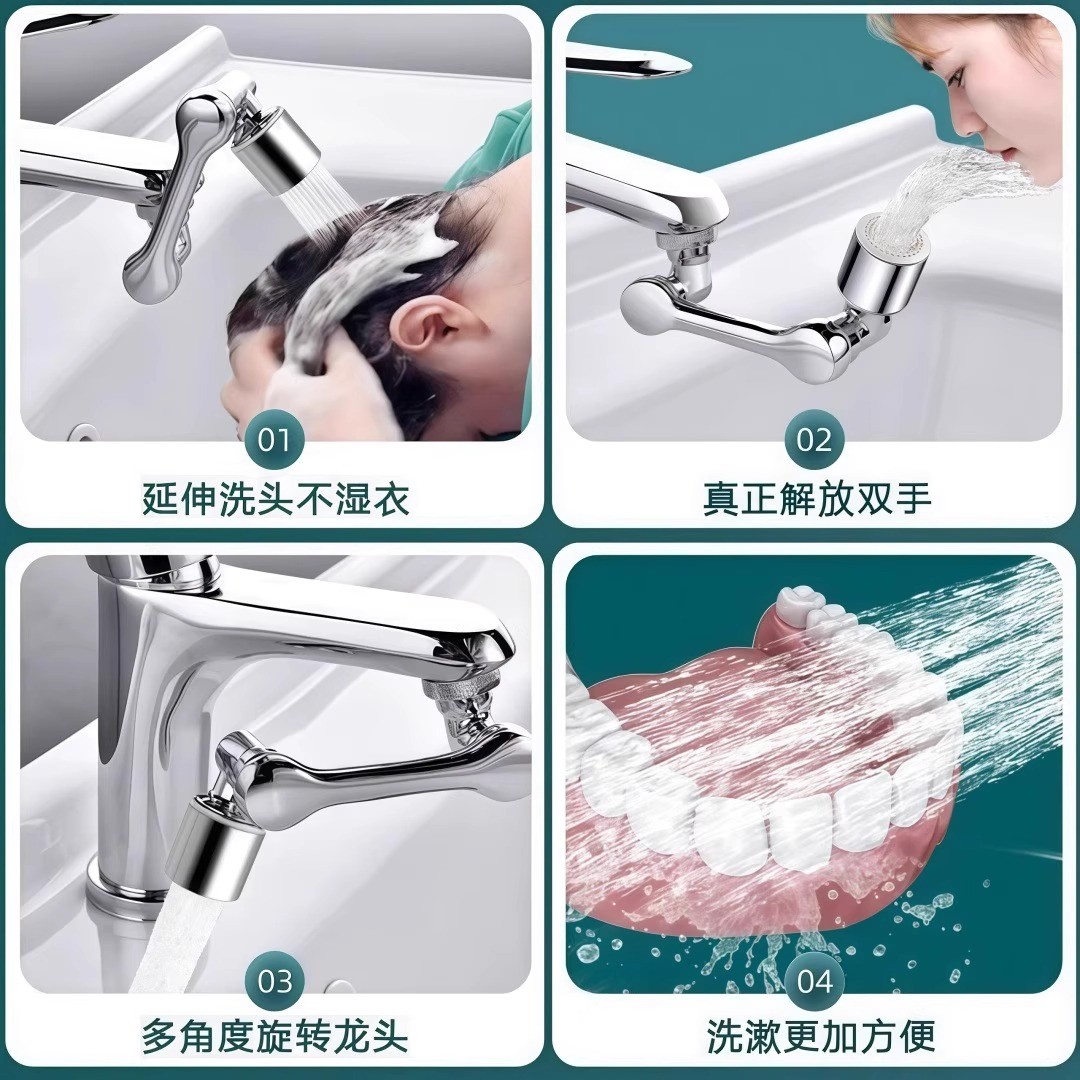 01
延伸洗头不湿衣

02
真正解放双手

03
多角度旋转龙头

04
洗漱更加方便